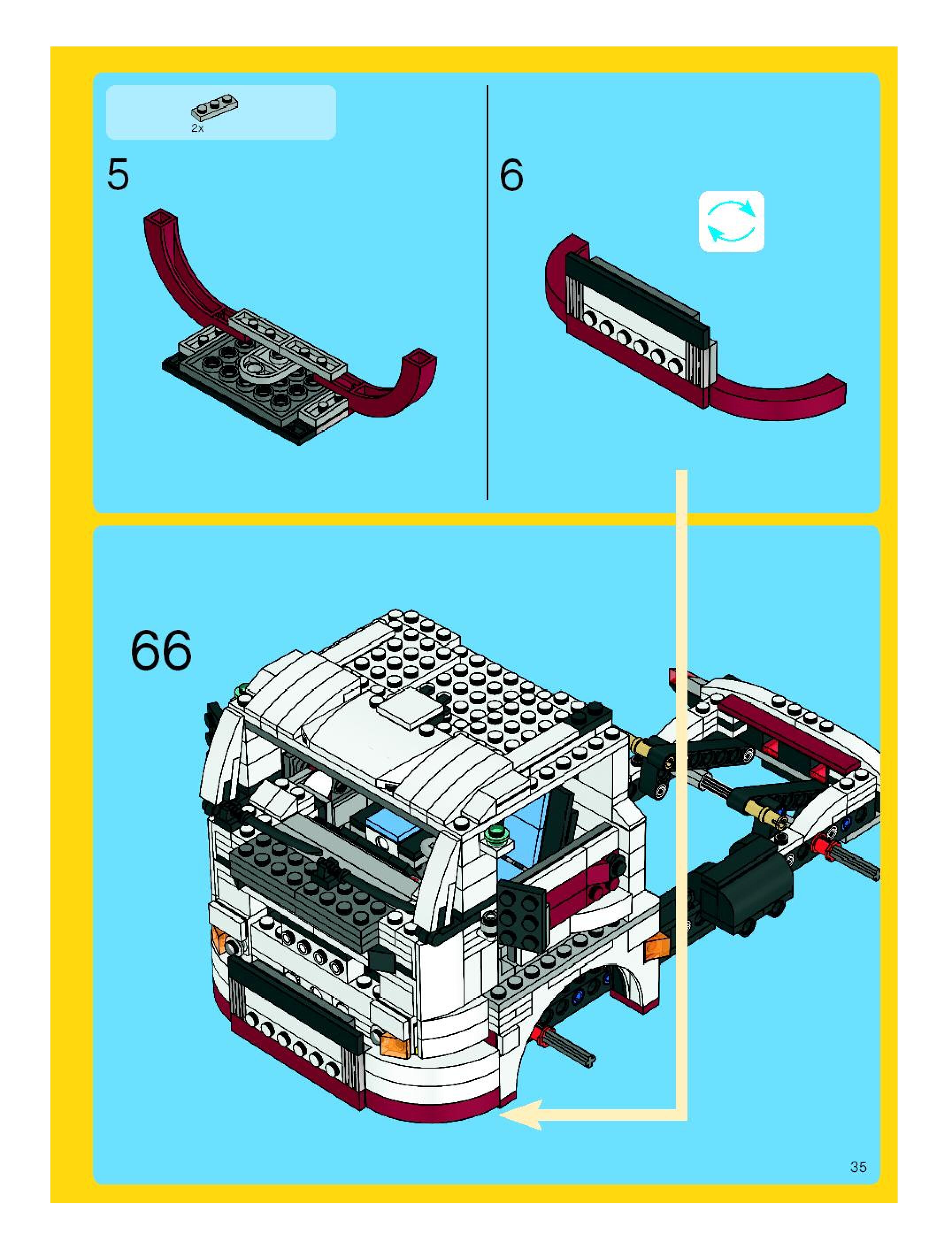 2x

5

6

66

35