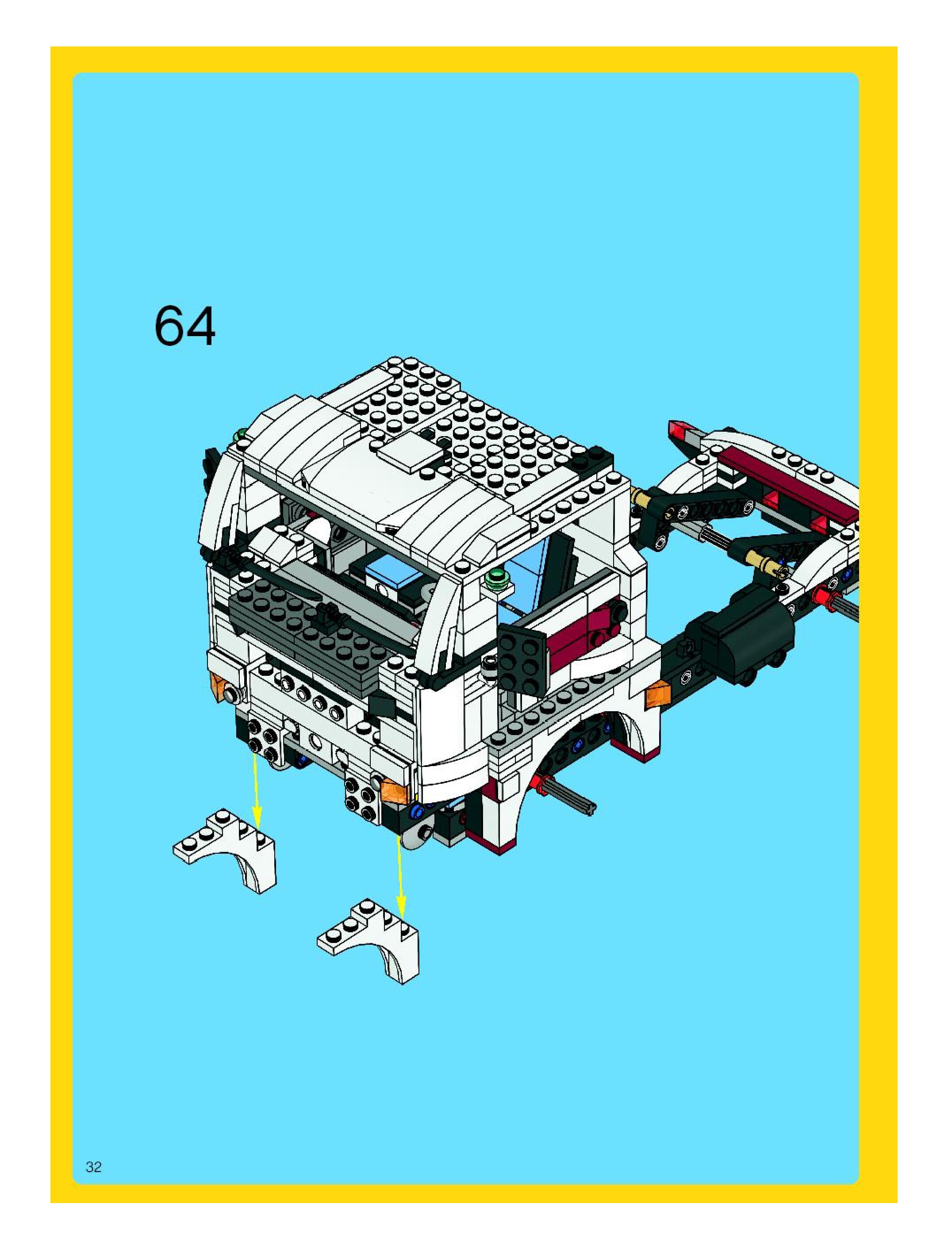 64

32