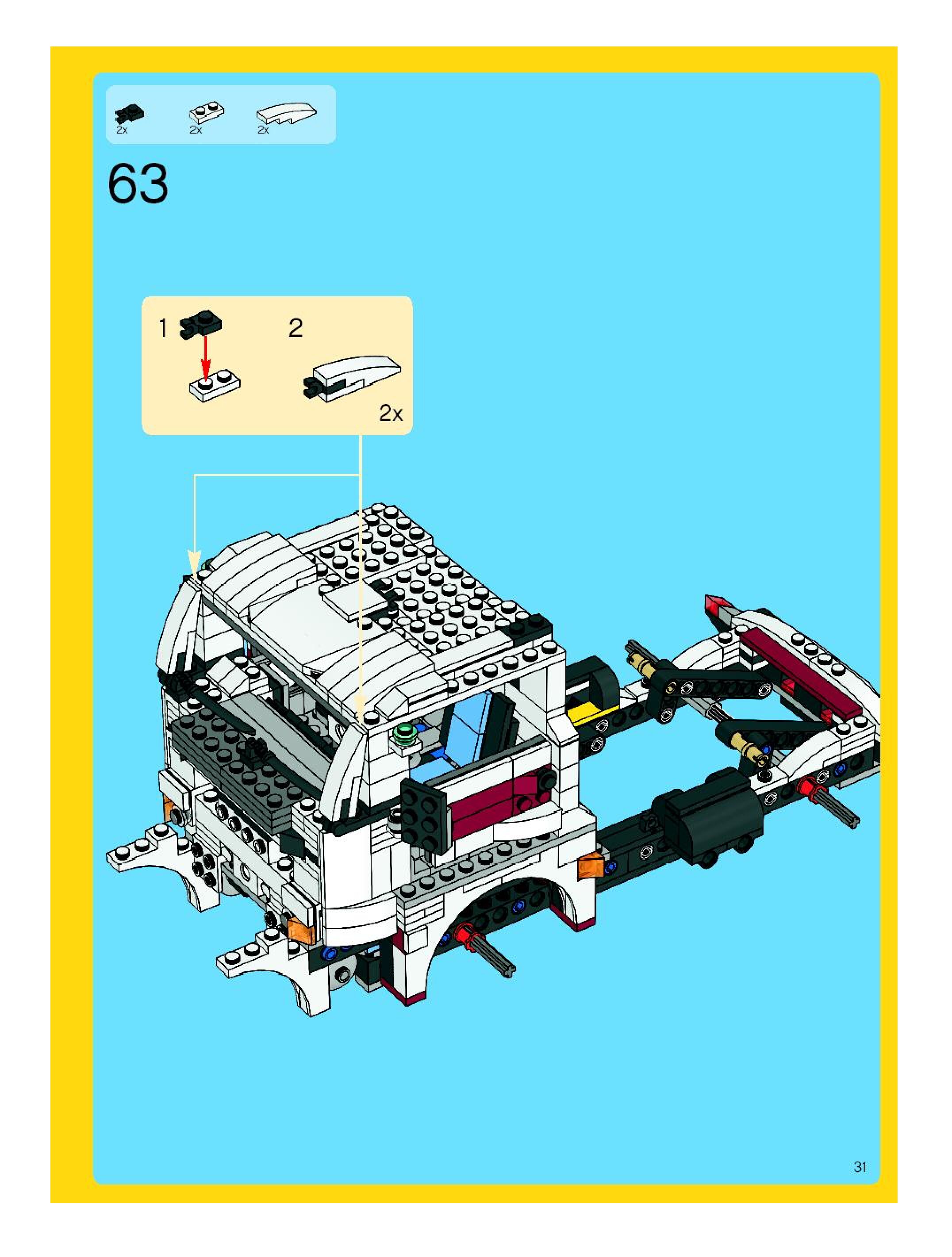 2x 2x 2x

63

1

2

2x

31