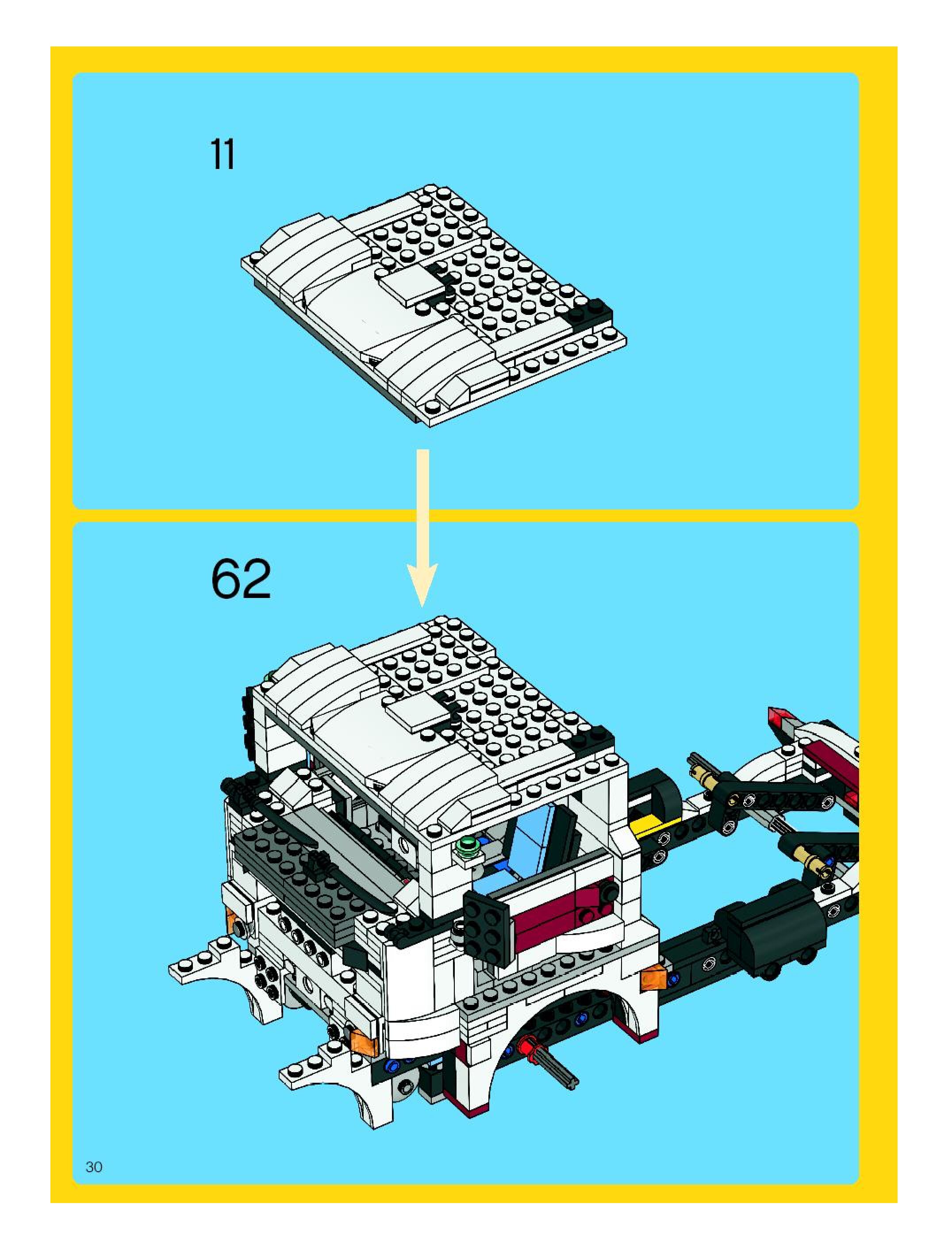 11

62

30