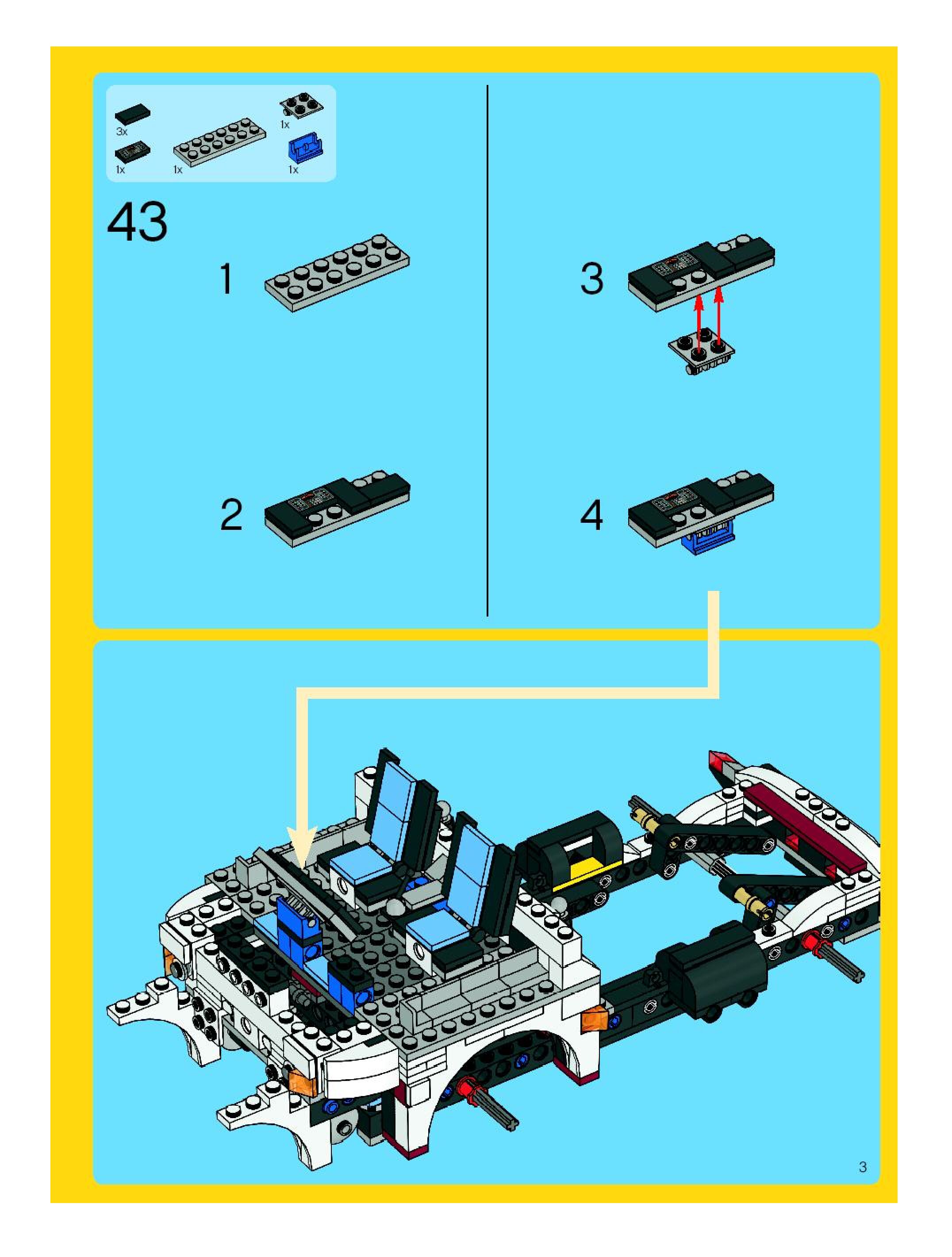 3x

1x

1x

1x

1x

43

1

2

3

4

3