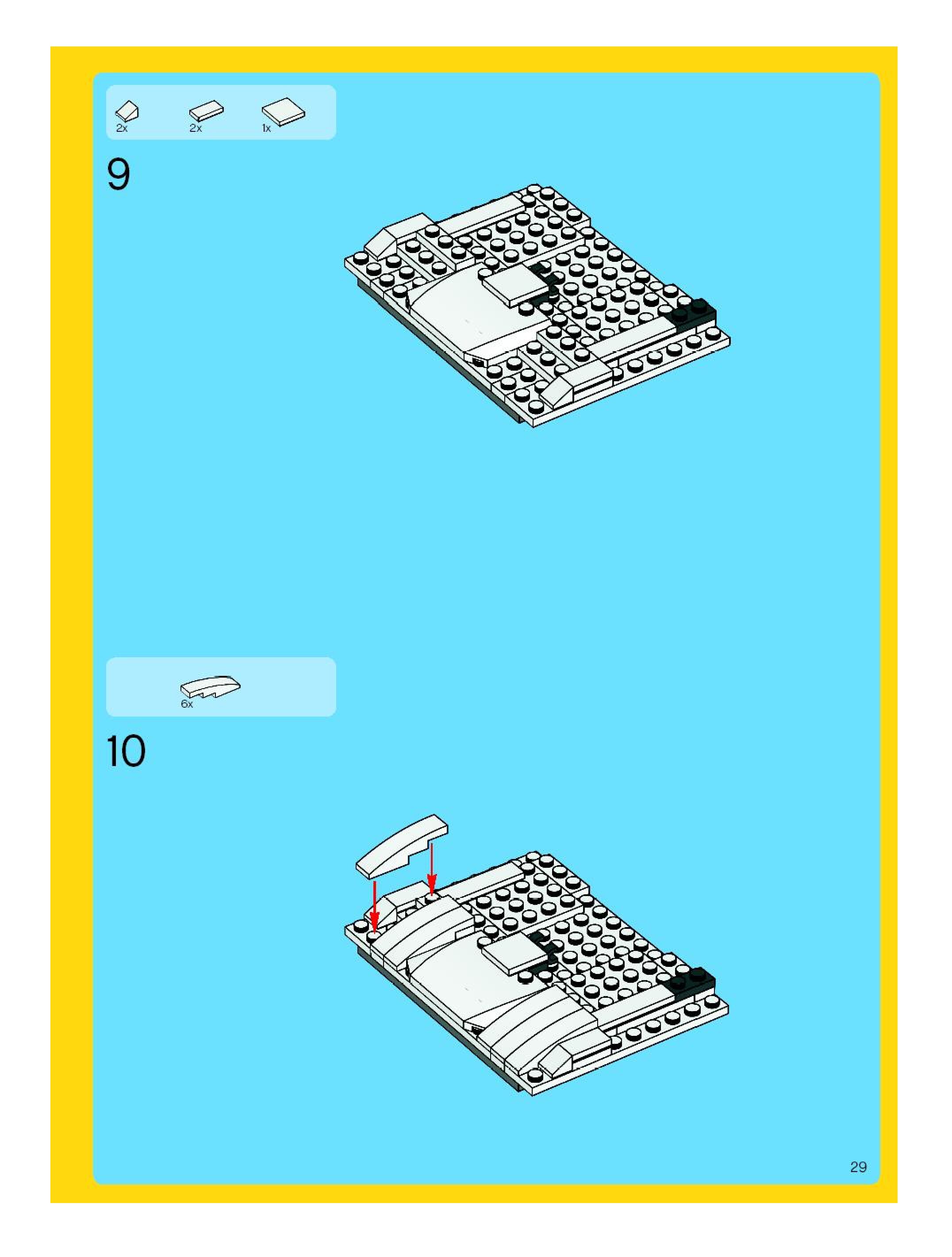 2x 2x 1x

9

6x

10

29