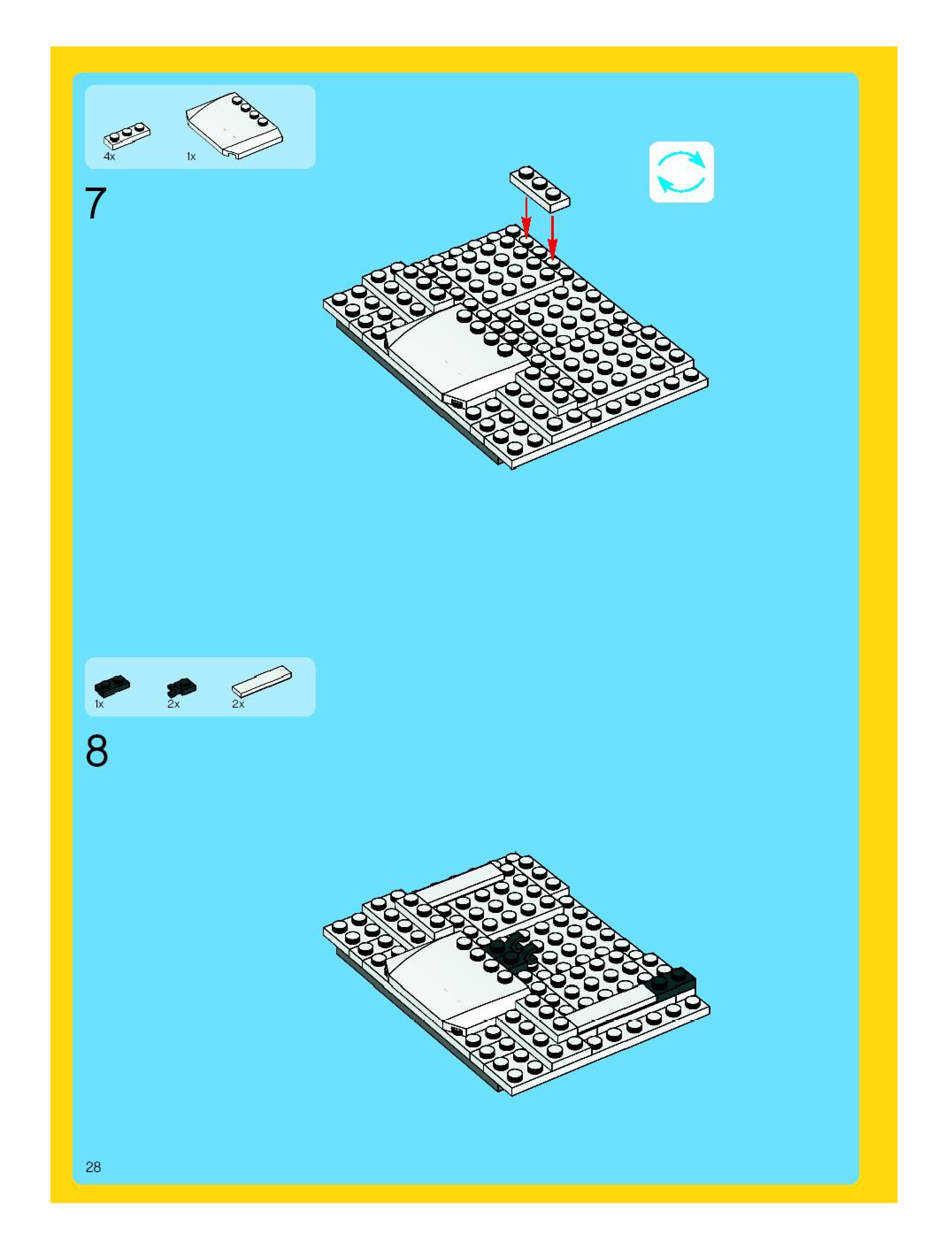 4x
1x

7

1x
2x
2x

8

28