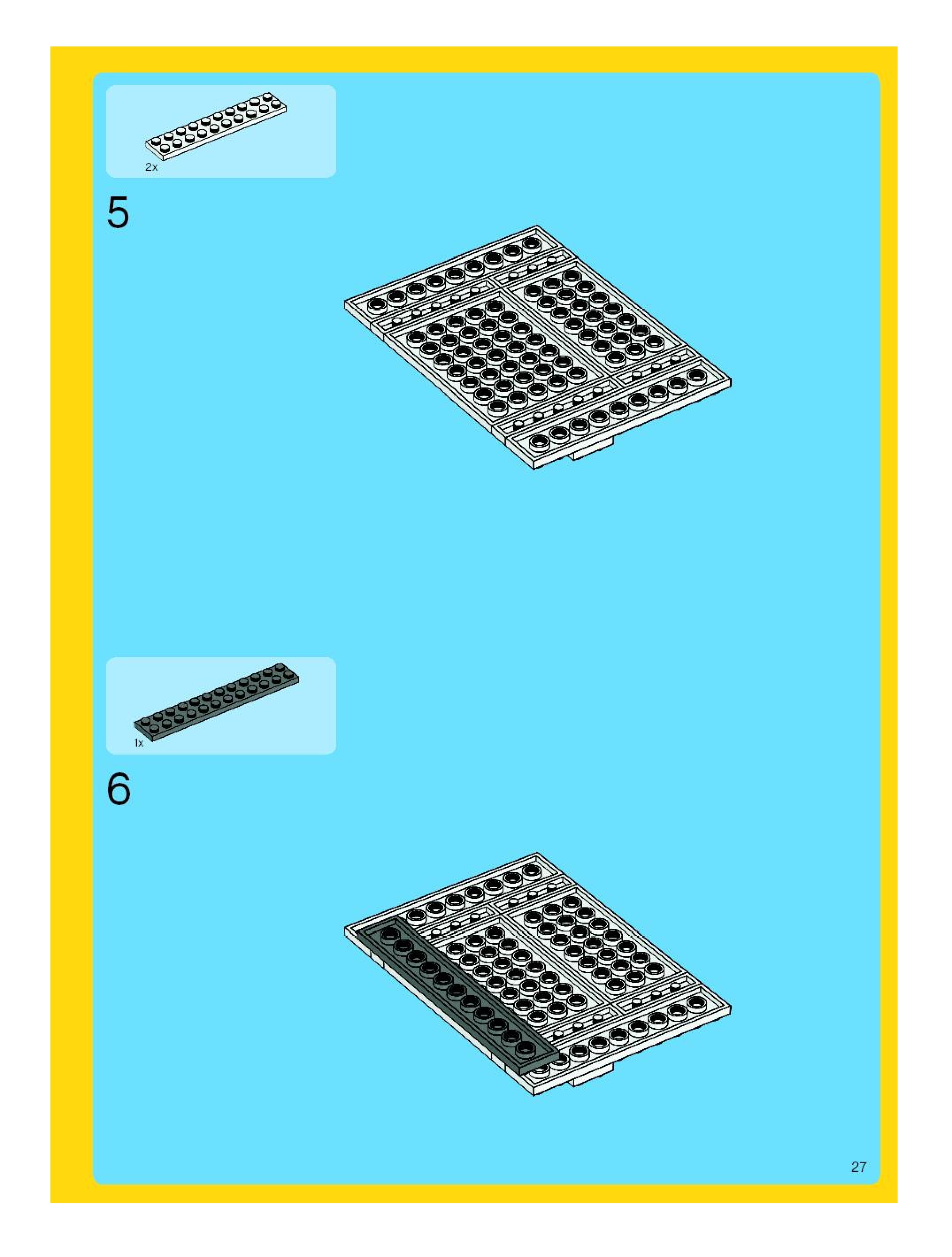 2x

5

1x

6

27