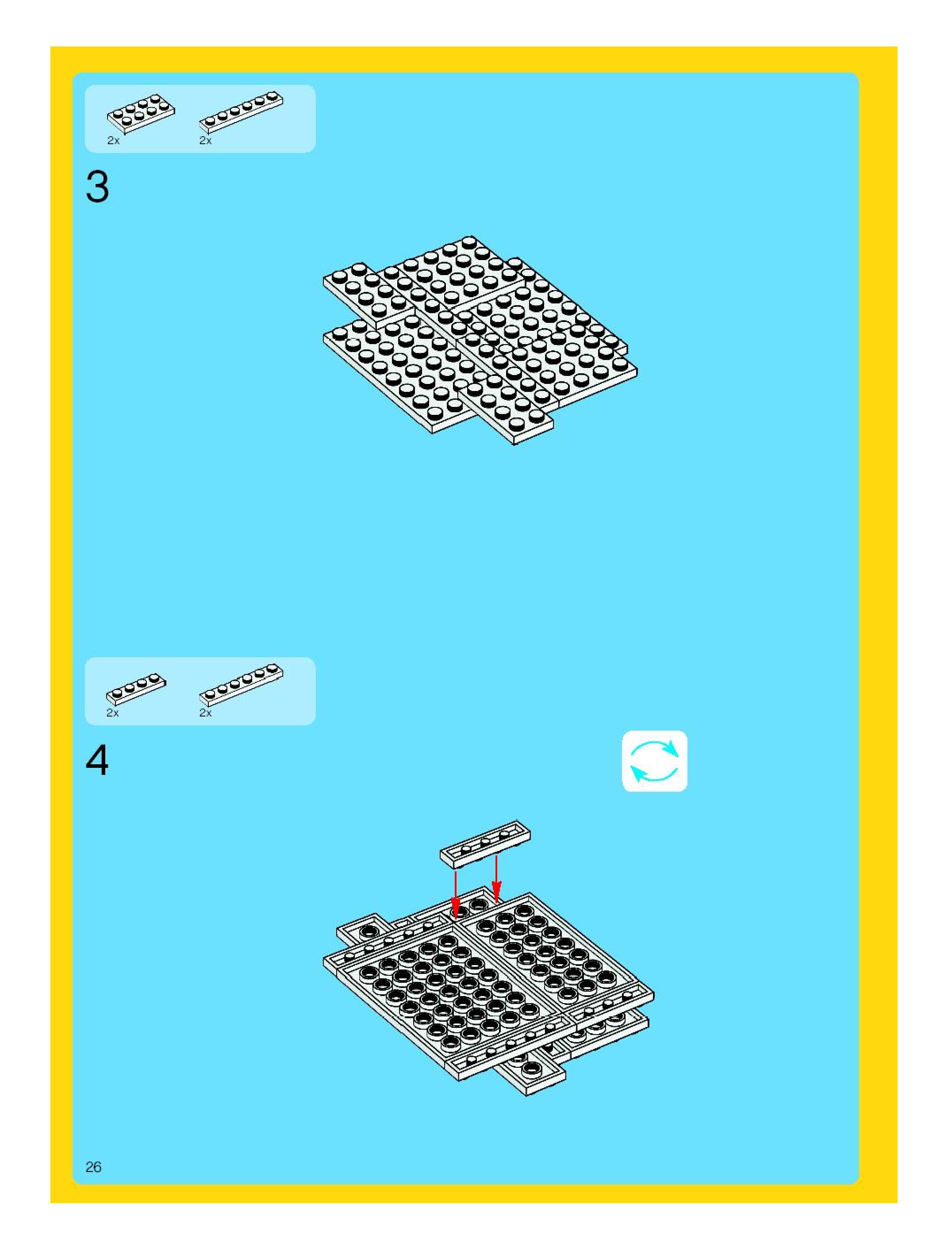 2x 2x

3

2x 2x

4

26