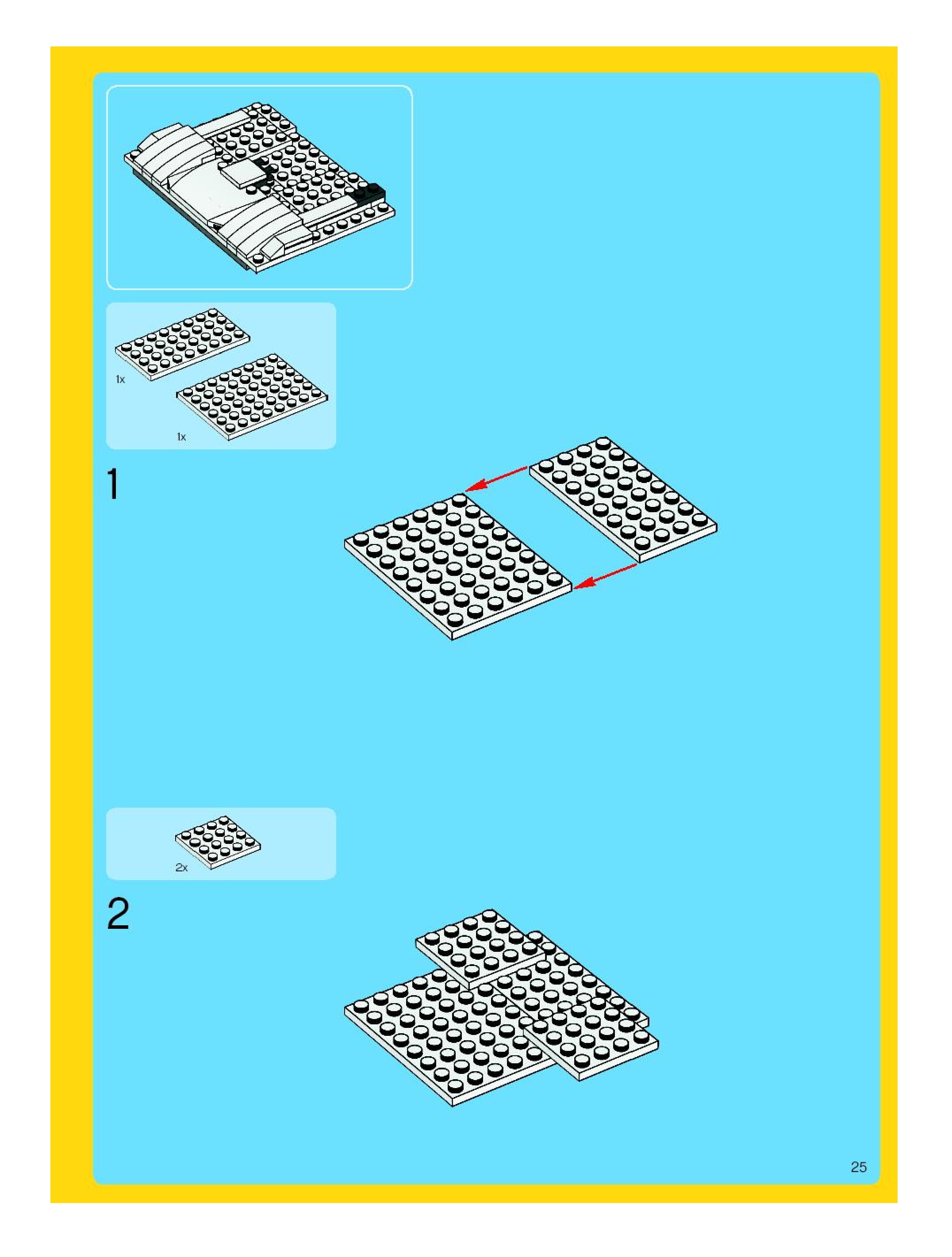 1x

1x

1

2x

2

25