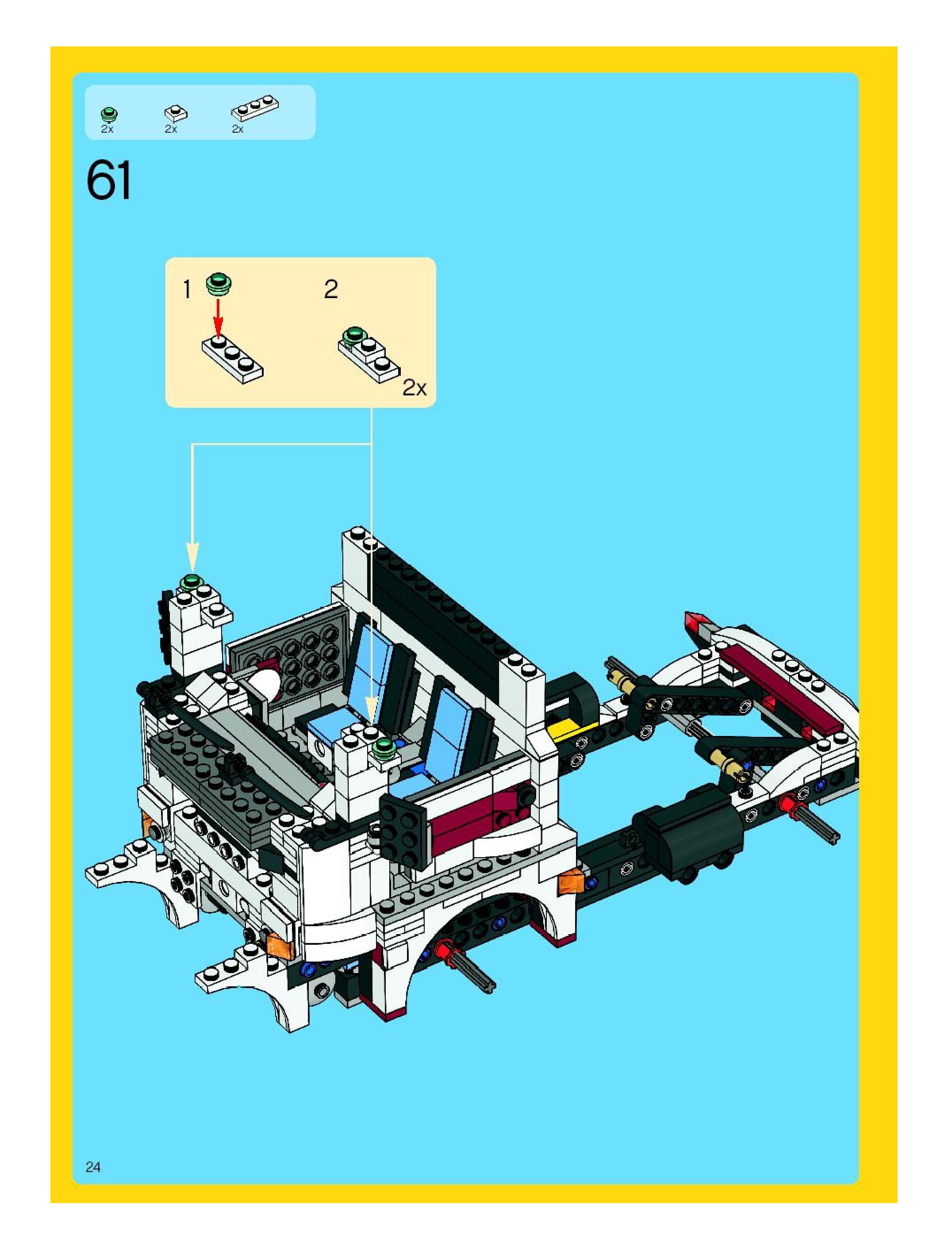 2x
2x
2x

61

1

2

2x

24