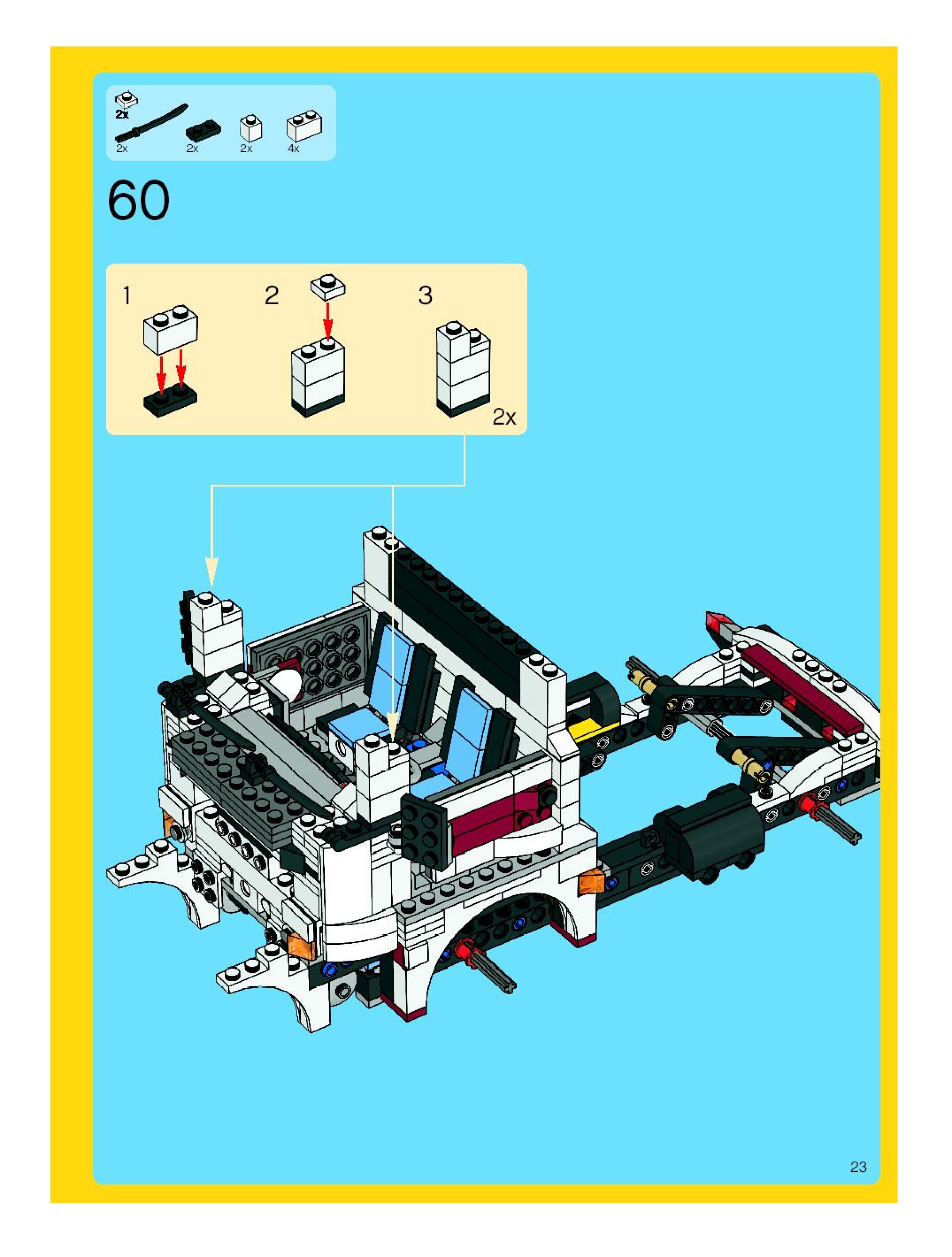 2x
2x 2x 2x 4x

60

1 2 3

2x

23