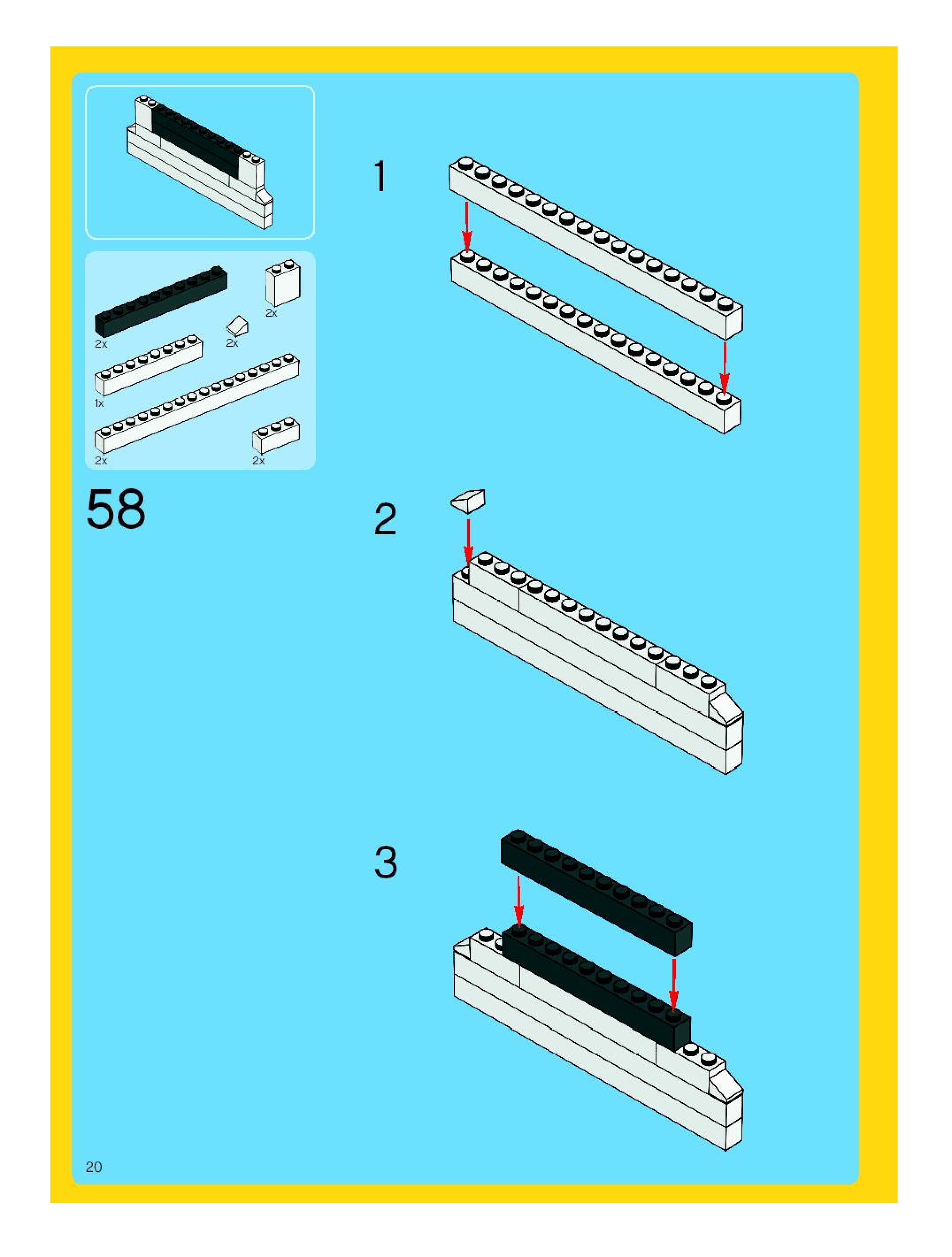 2x

2x

2x

1x

2x

2x

58

1

2

3

20