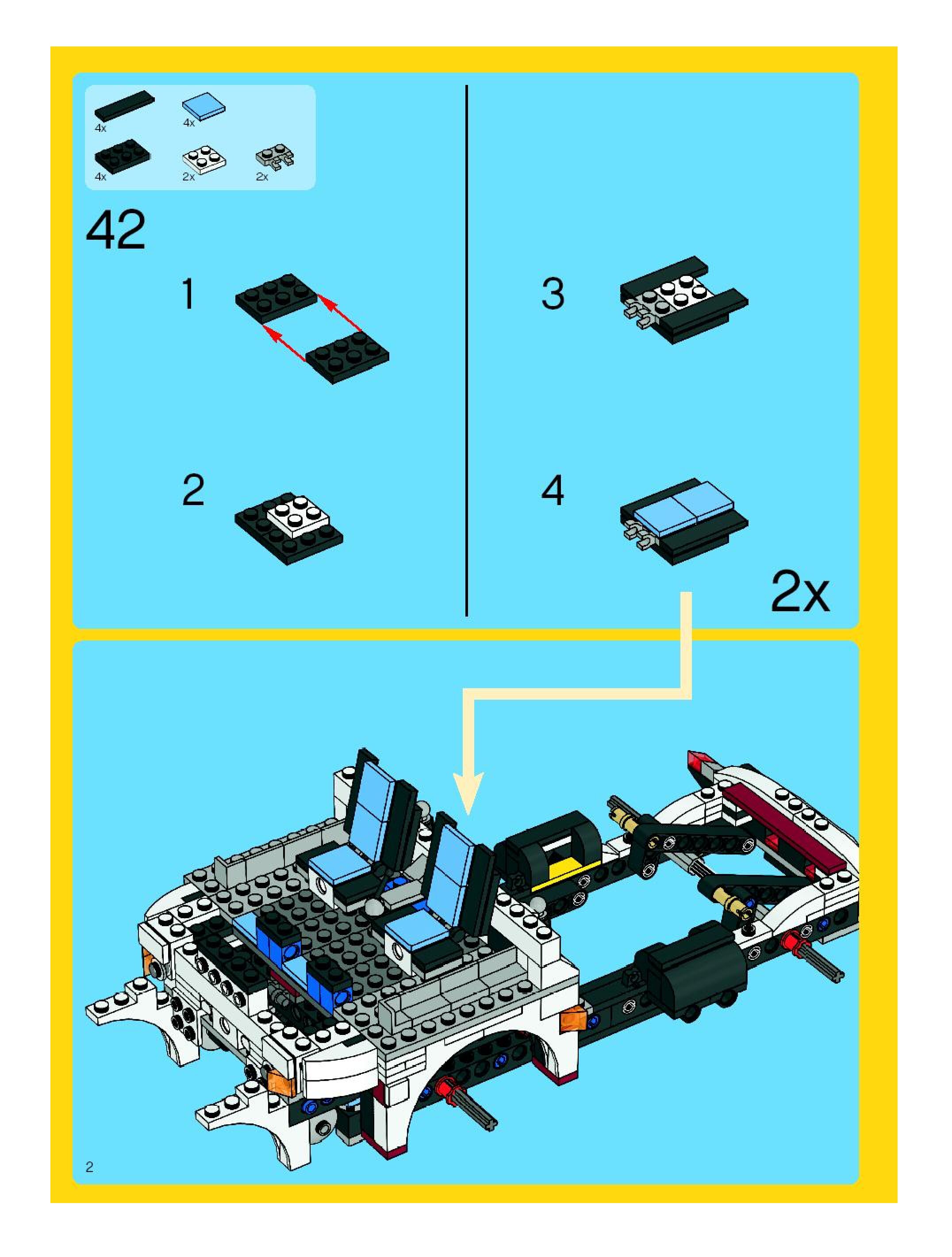 4x 4x
4x 2x 2x

42

1

2

3

4

2x

2