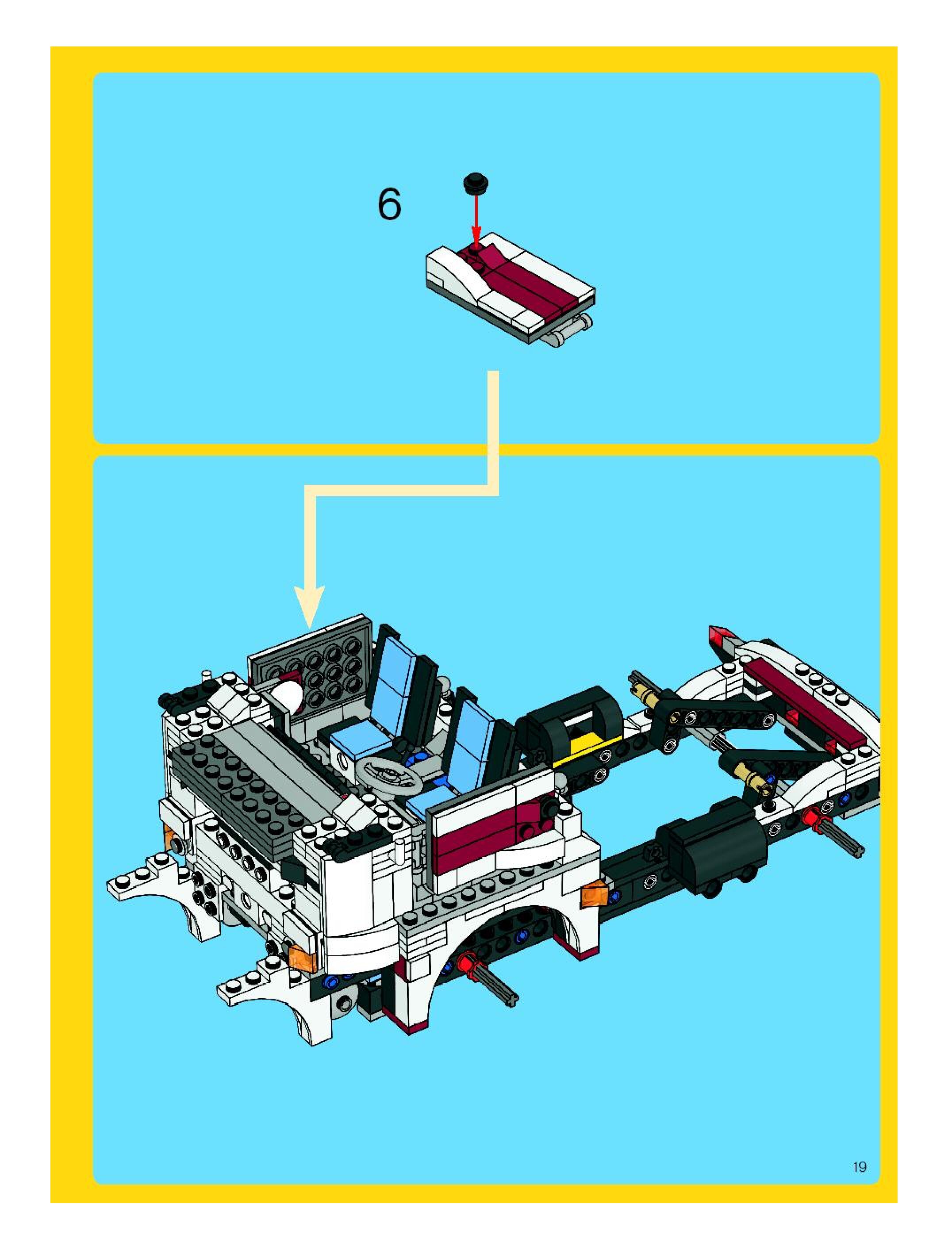 6

19