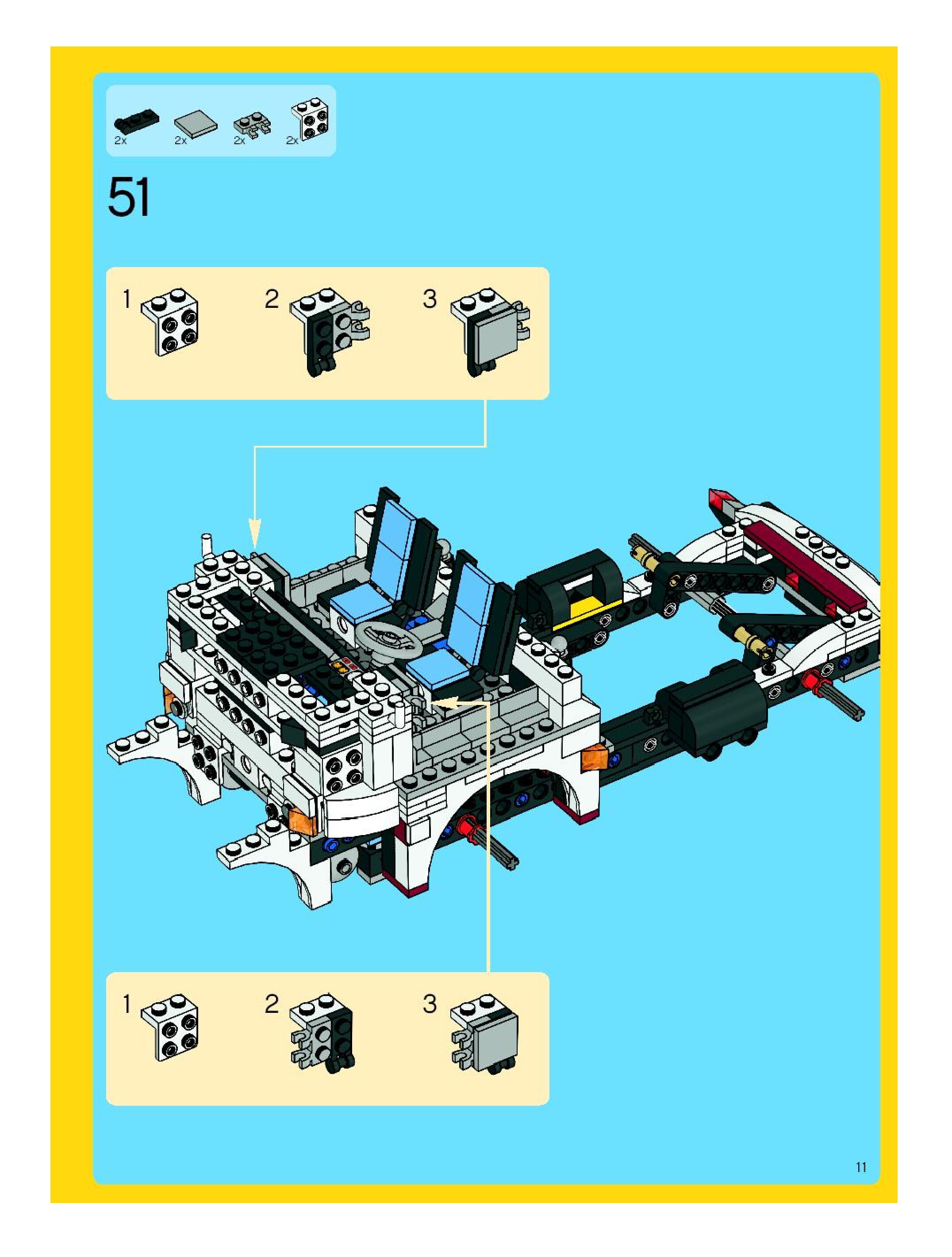 2x 2x 2x 2x

51

1 2 3

1 2 3

11