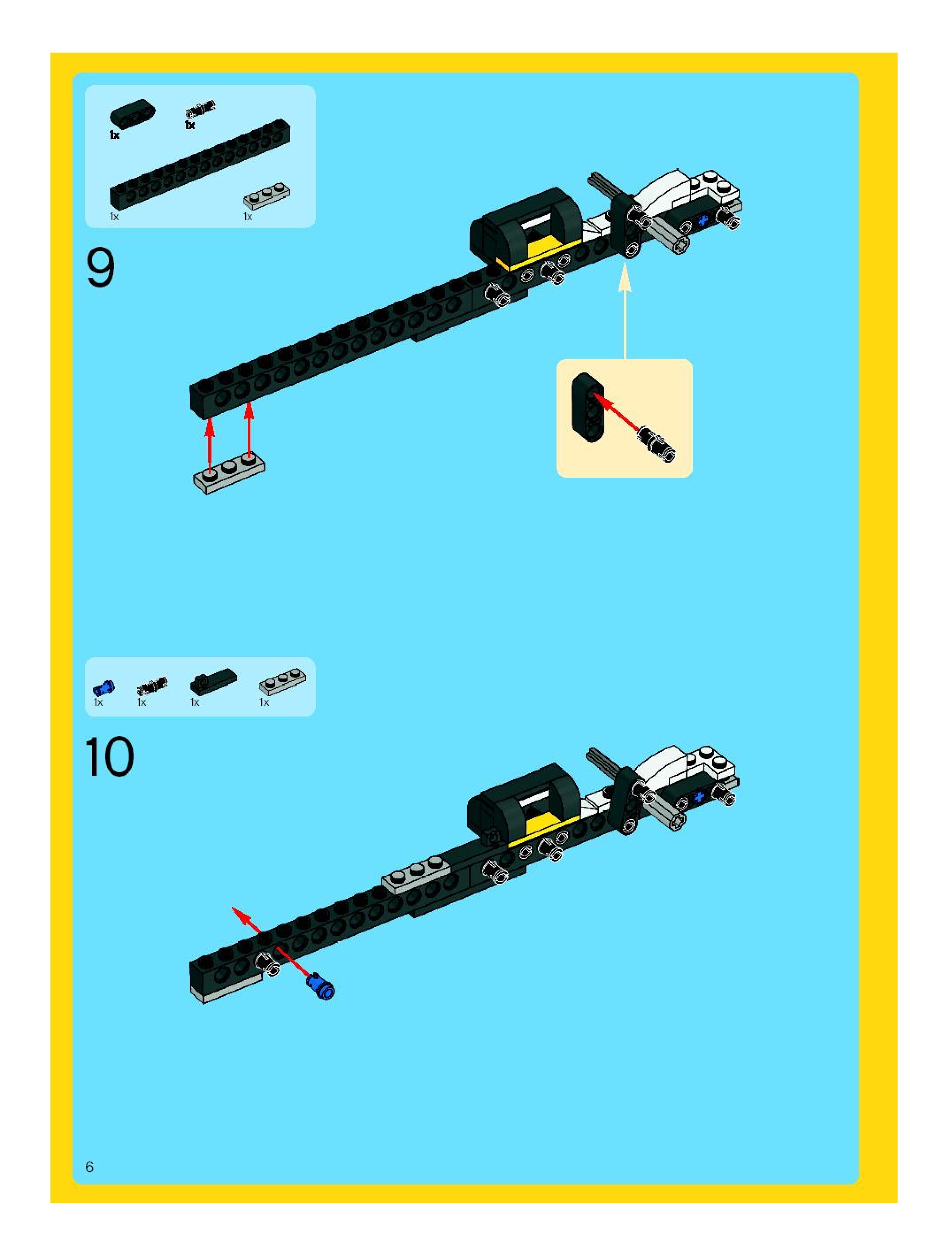 1x
1x
1x
1x

9

1x
1x
1x
1x

10

6