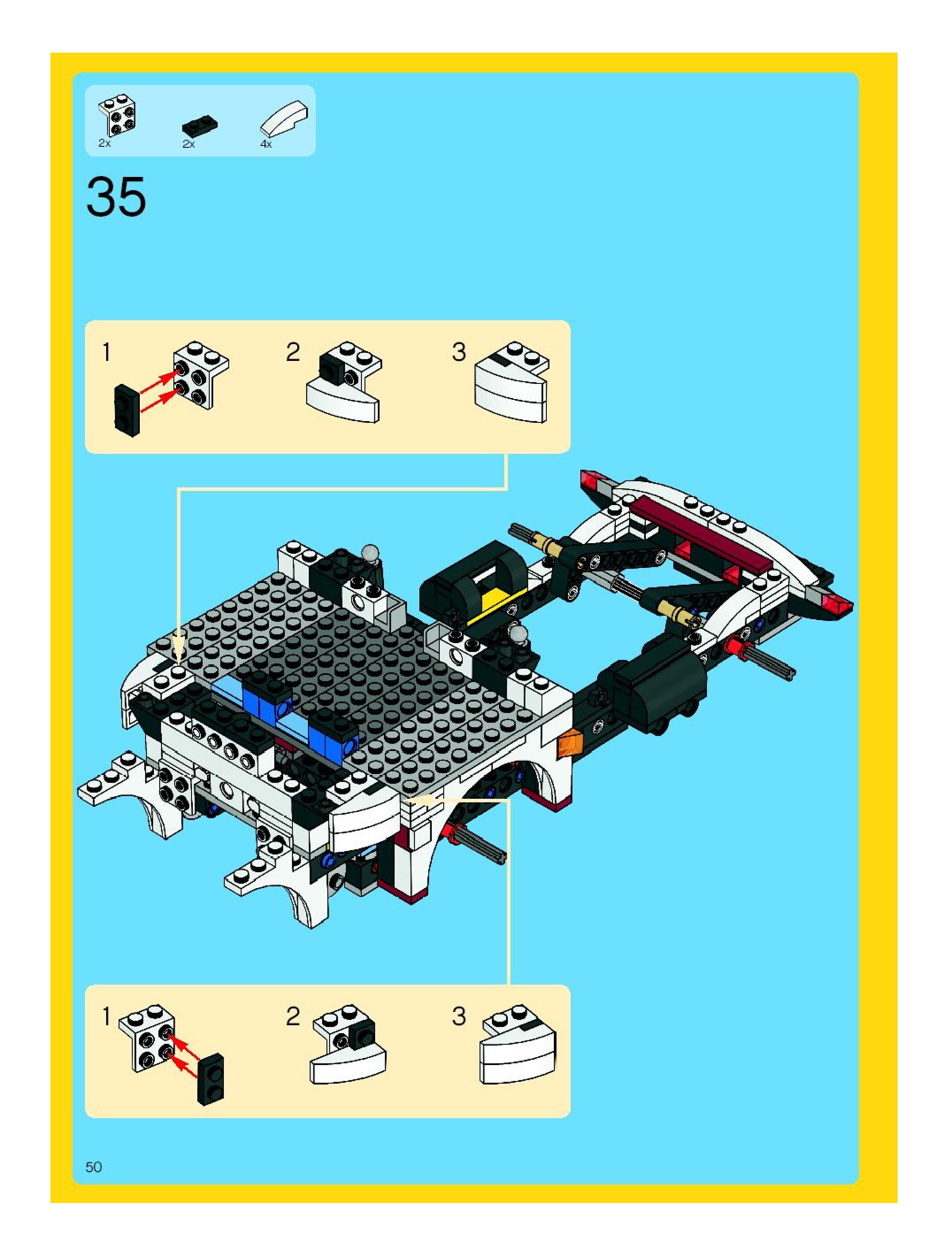 2x 2x 4x

35

1 2 3

1 2 3

50