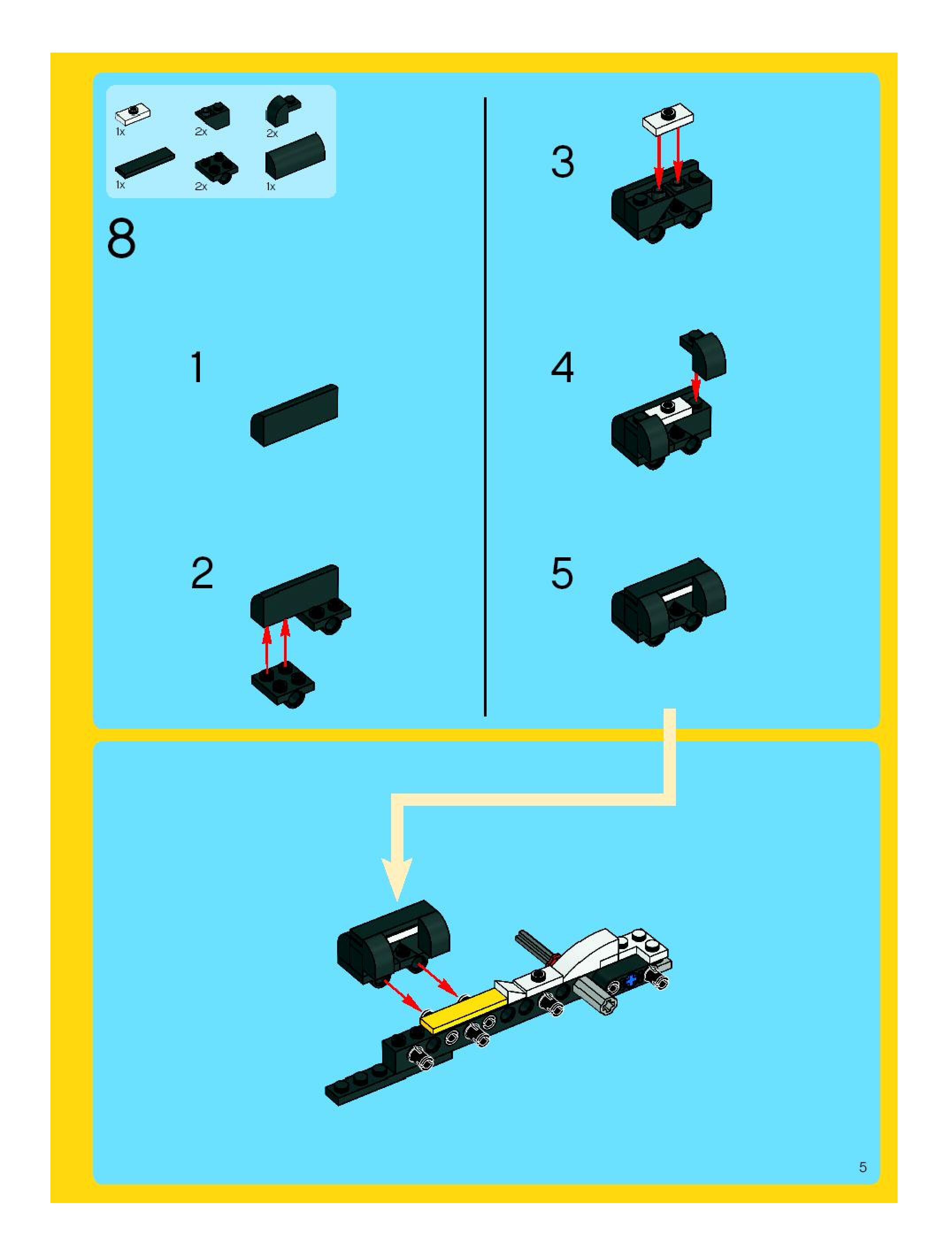 1x 2x 2x
1x 2x 1x

8

1

2

3

4

5

5