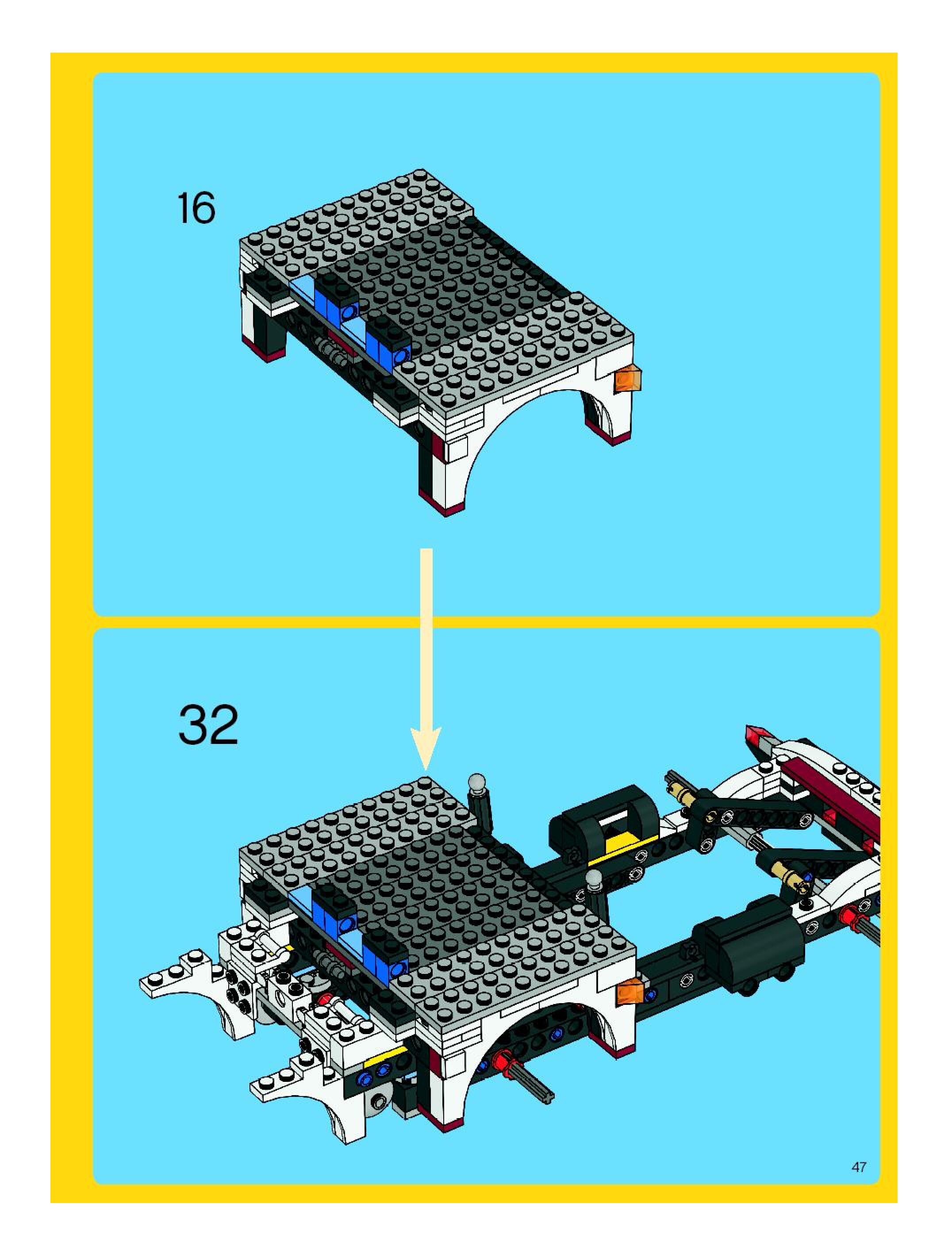 16

32

47