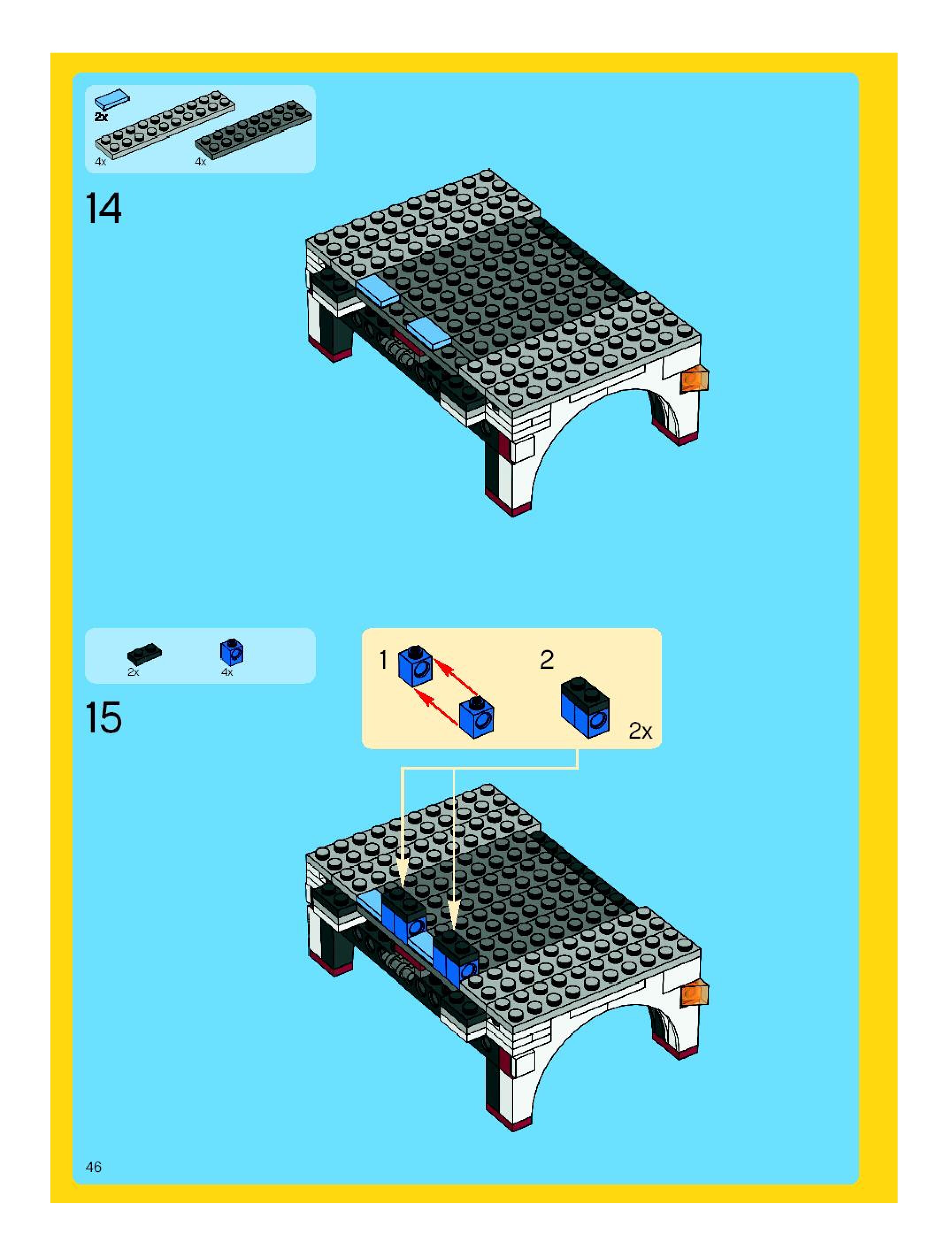 2x
4x
4x

14

2x
4x

15

1

2

2x

46