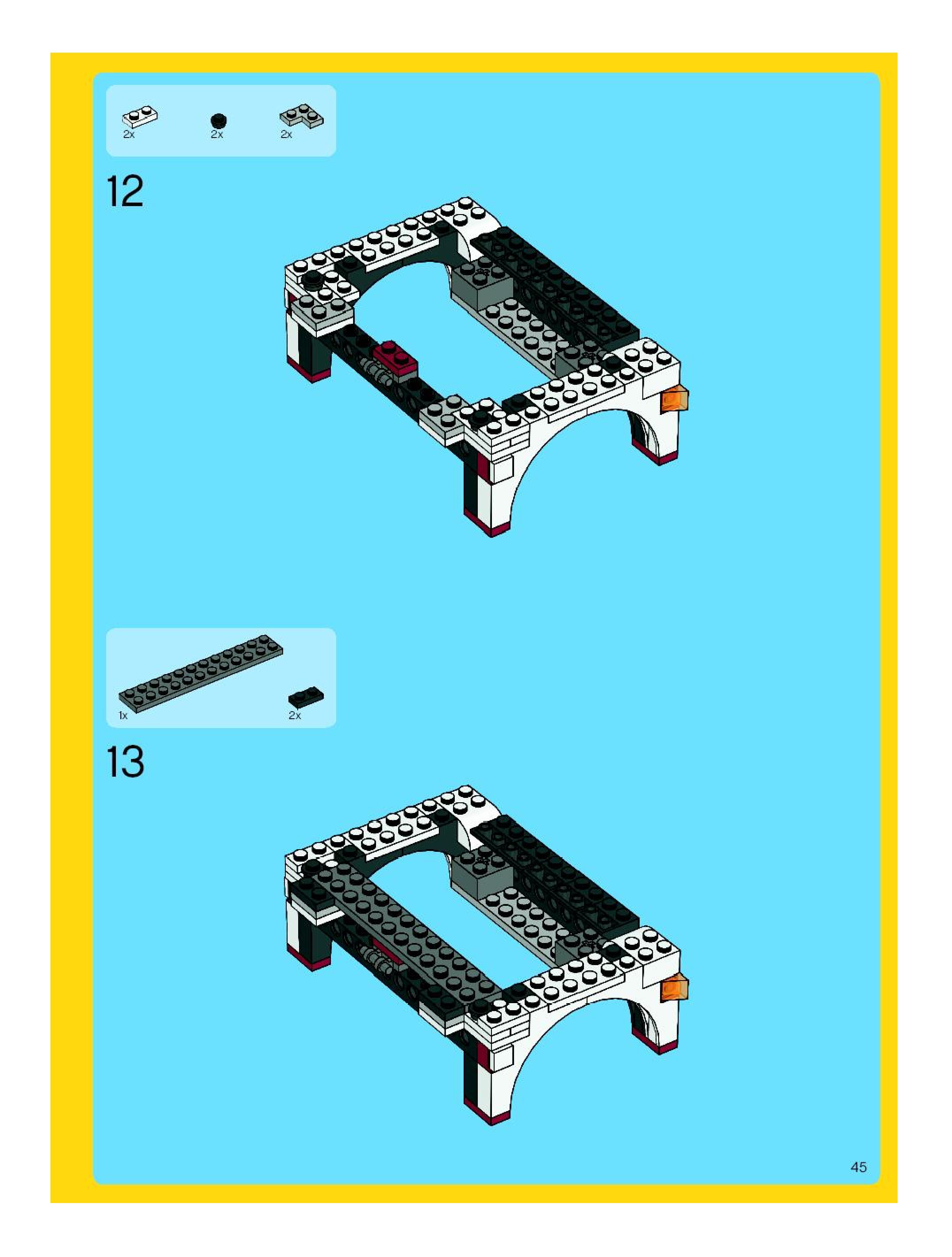 2x 2x 2x

12

1x 2x

13

45