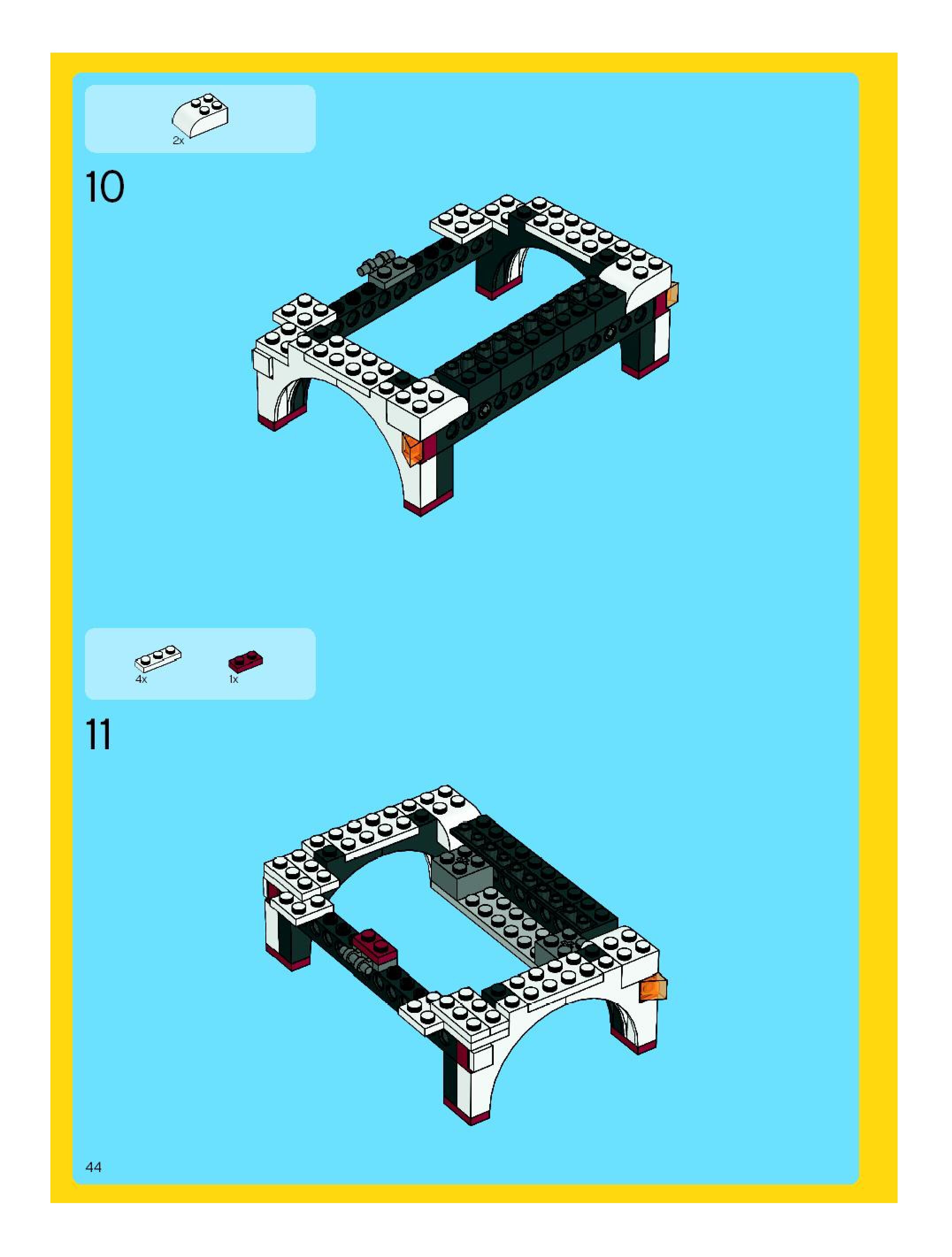 2x

10

4x

1x

11

44