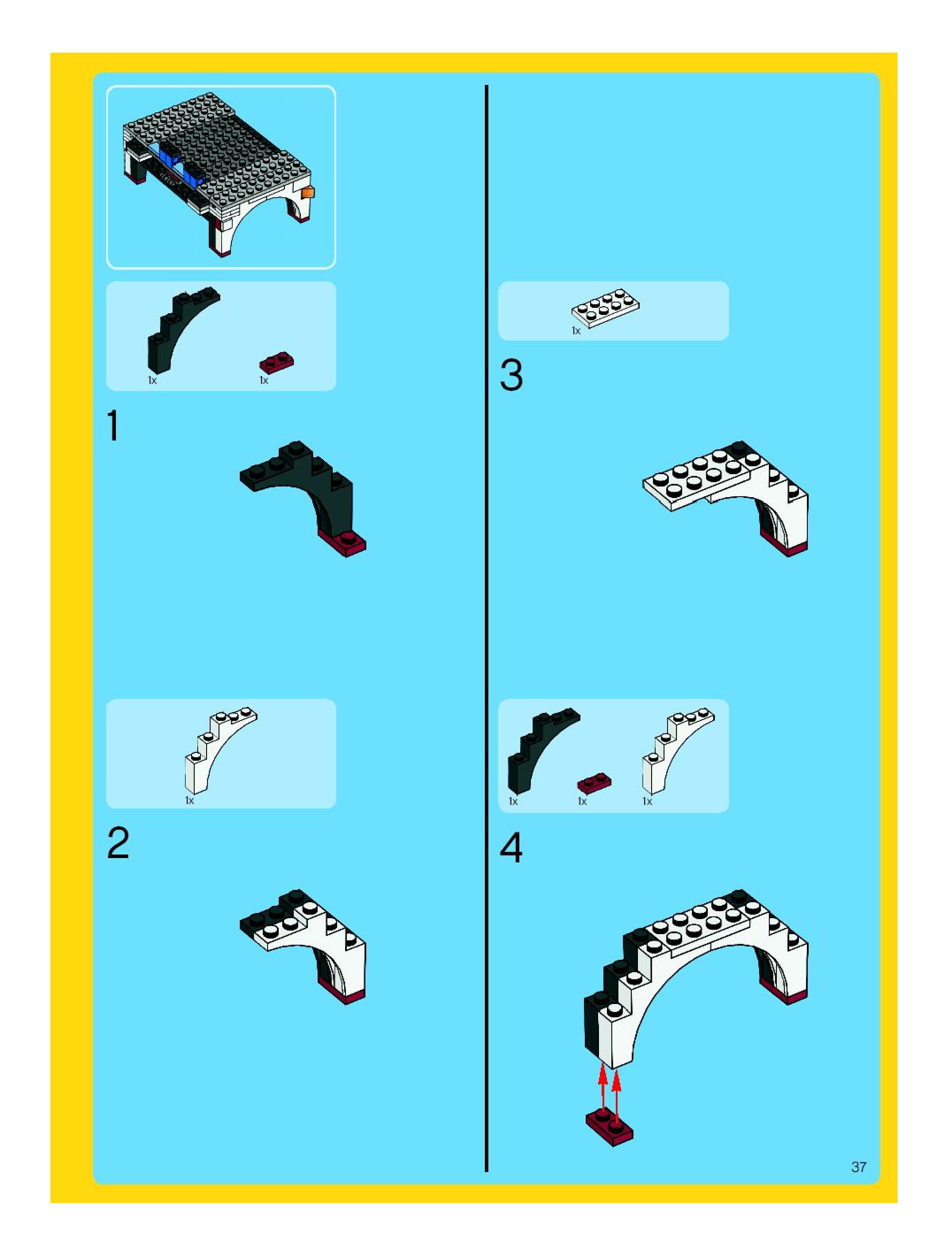 1x 1x

1

1x

2

1x

3

1x 1x 1x

4

37