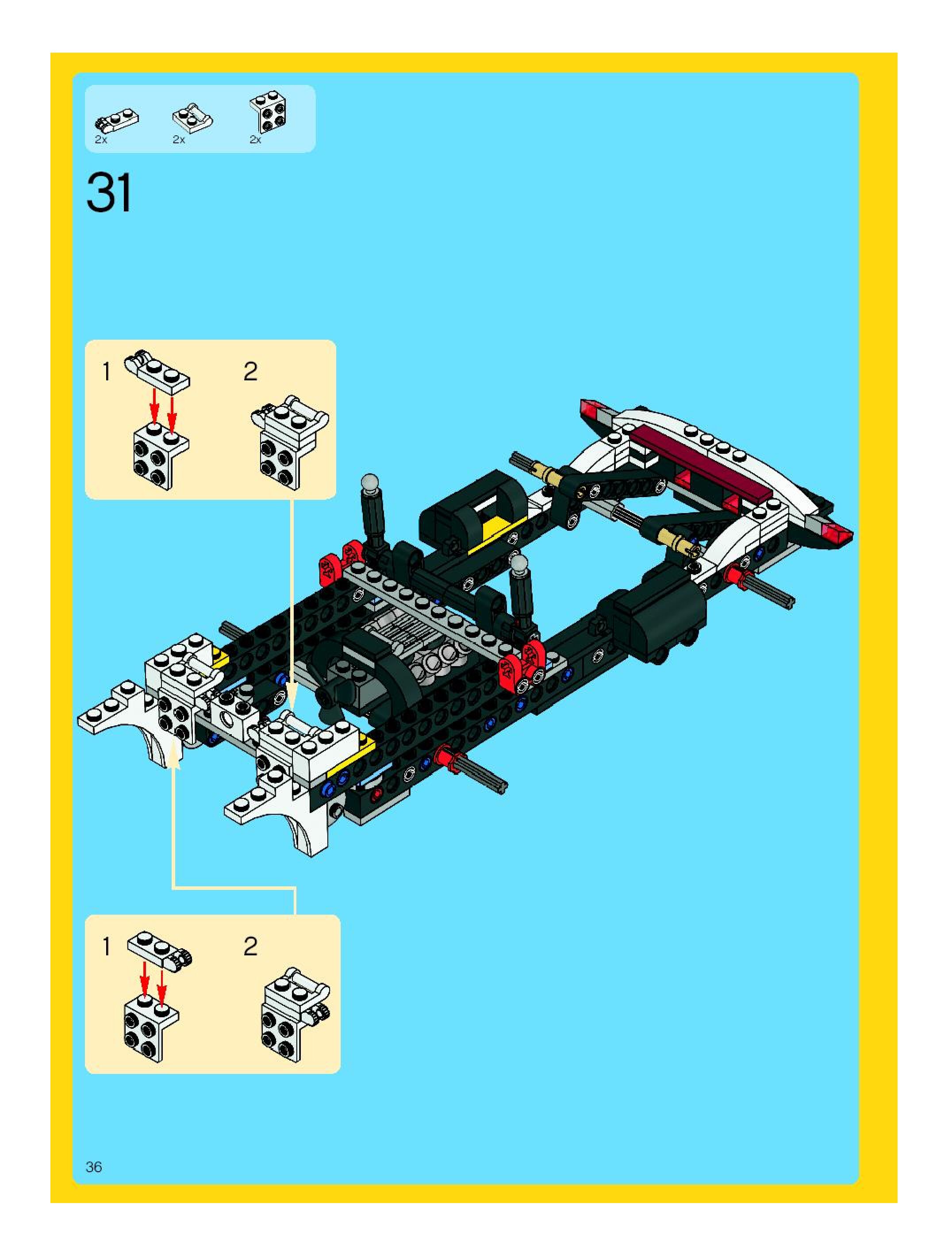 2x 2x 2x

31

1 2

1 2

36