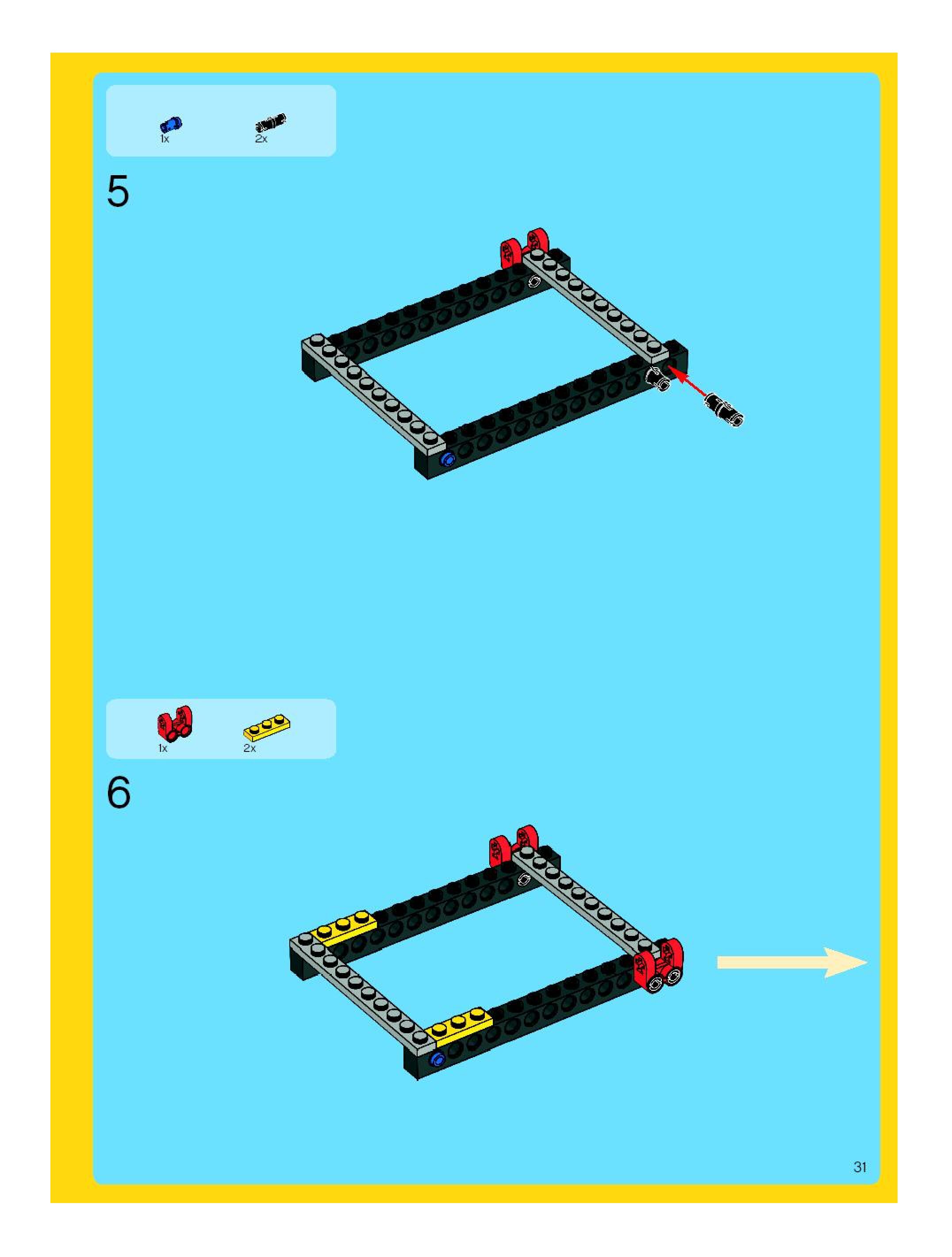 1x 2x

5

1x 2x

6

31