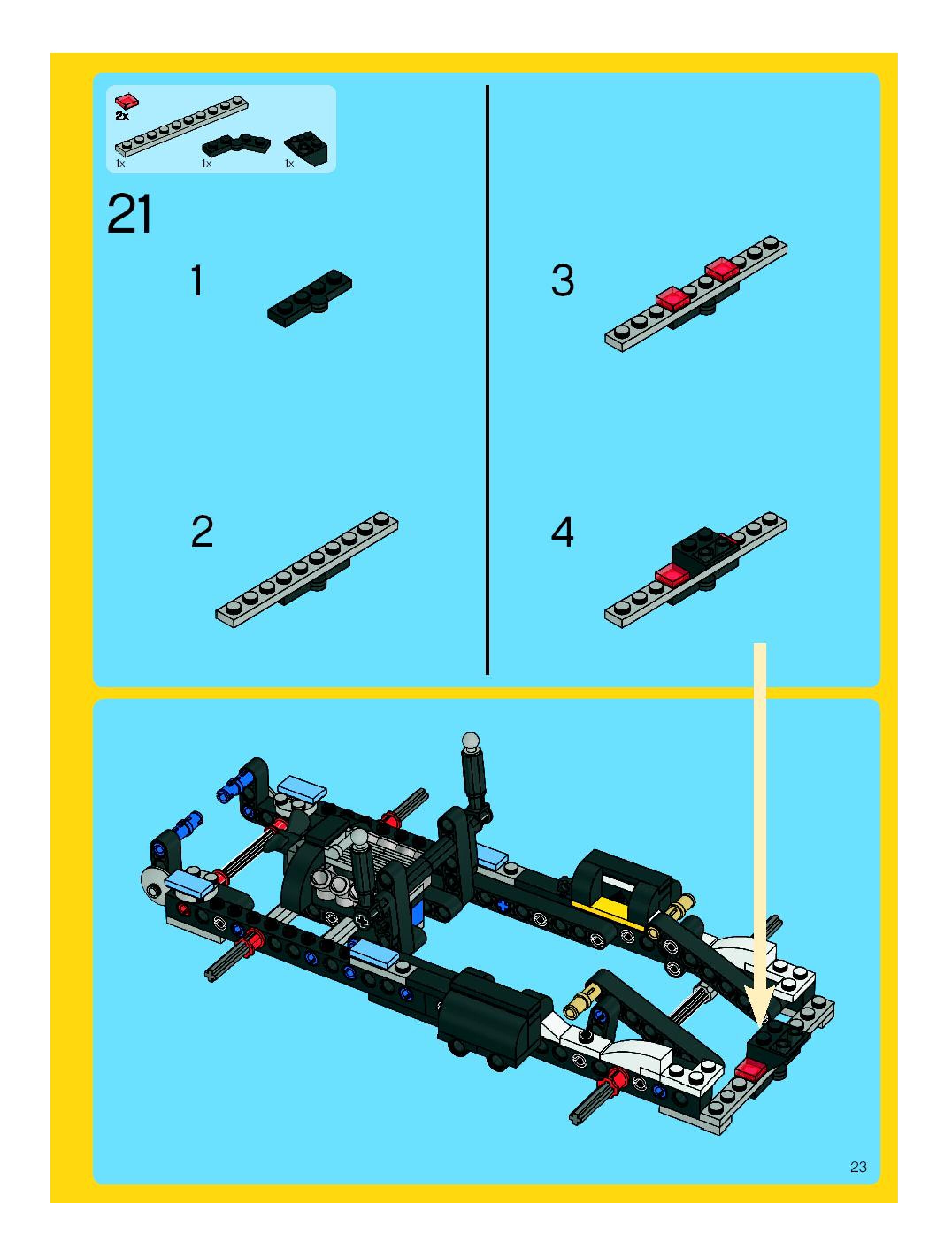 2x
1x
1x
1x

21

1

2

3

4

23