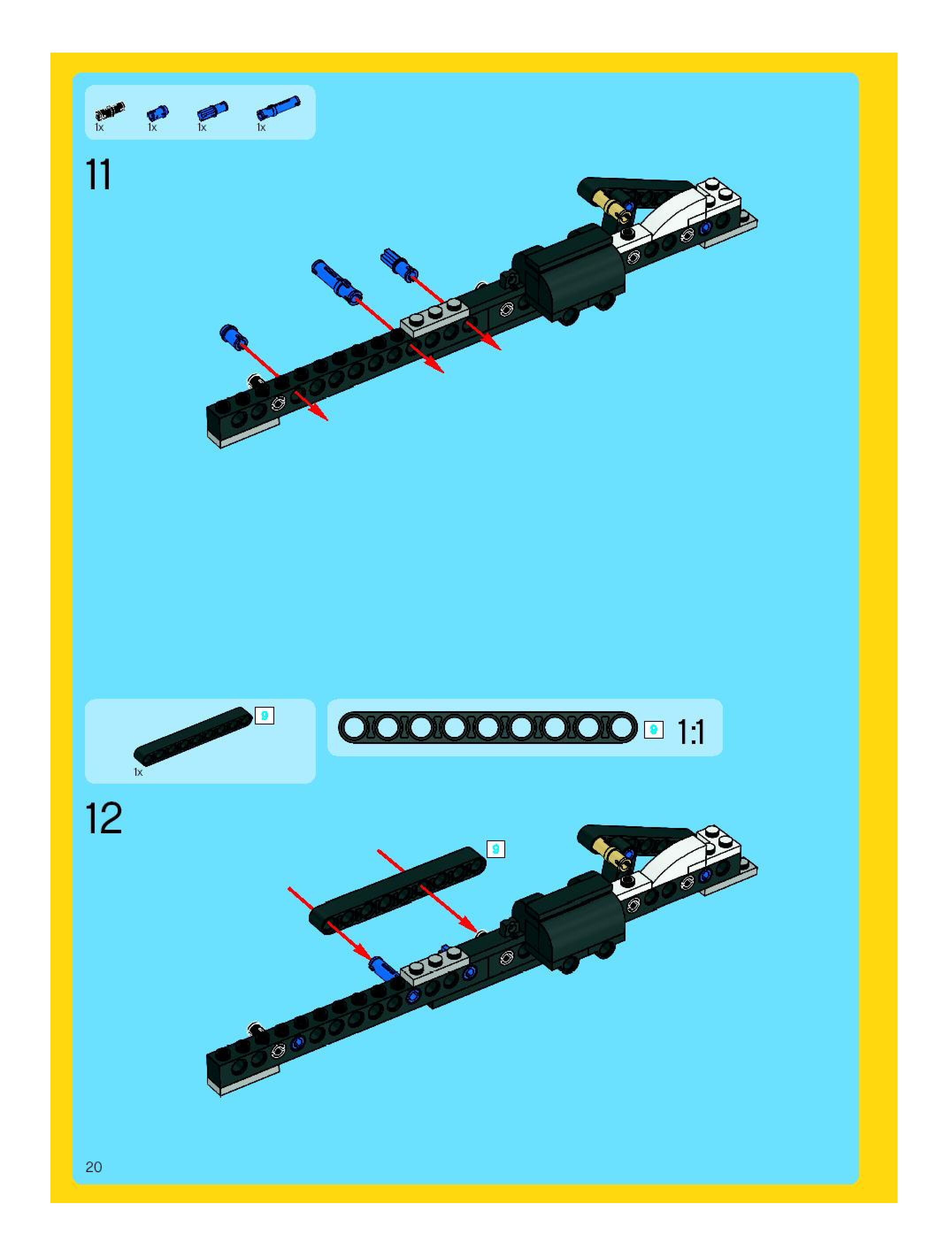 1x 1x 1x 1x

11

9

1x

9 1:1

12

9

20