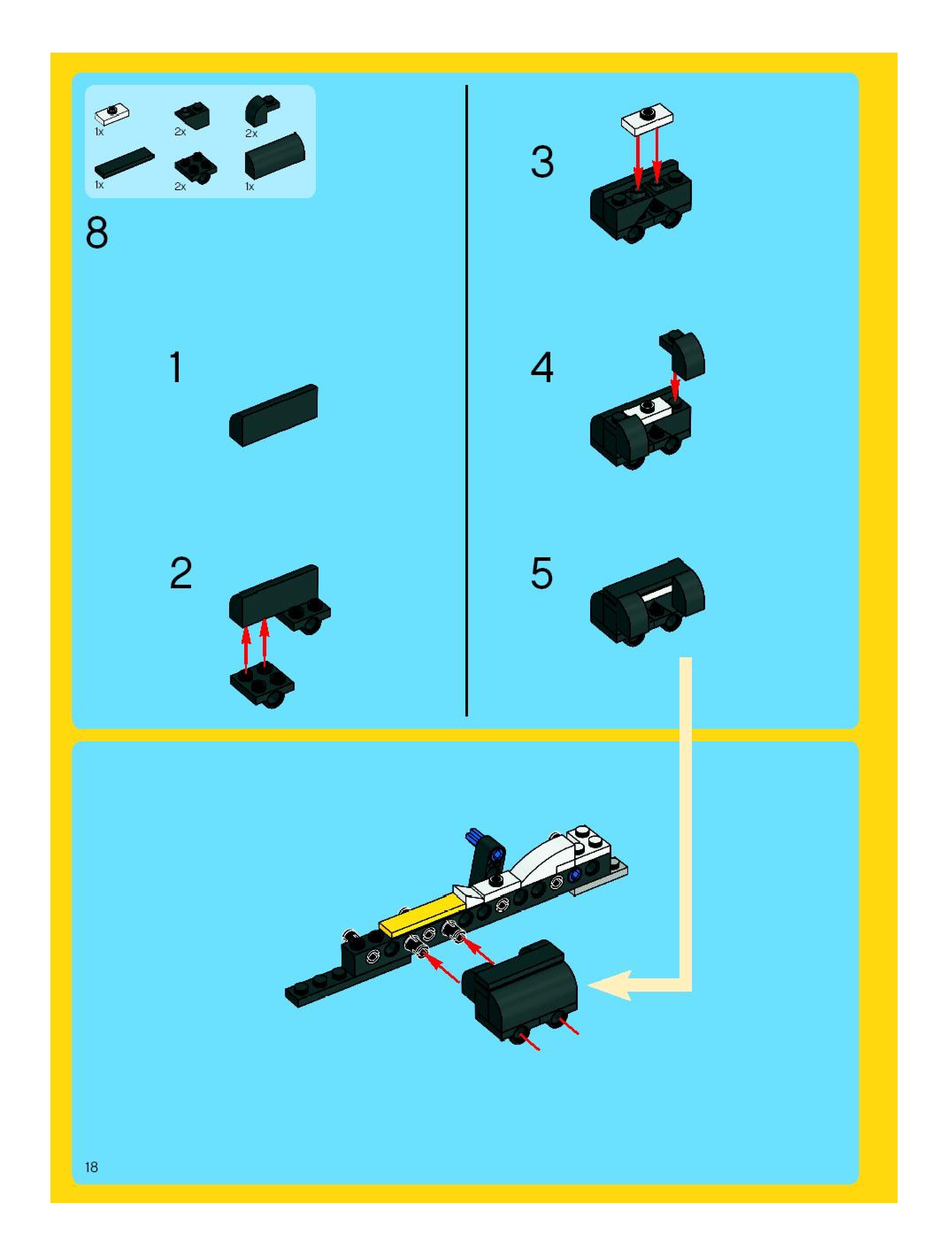 1x 2x 2x
1x 2x 1x

8

1

2

3

4

5

18