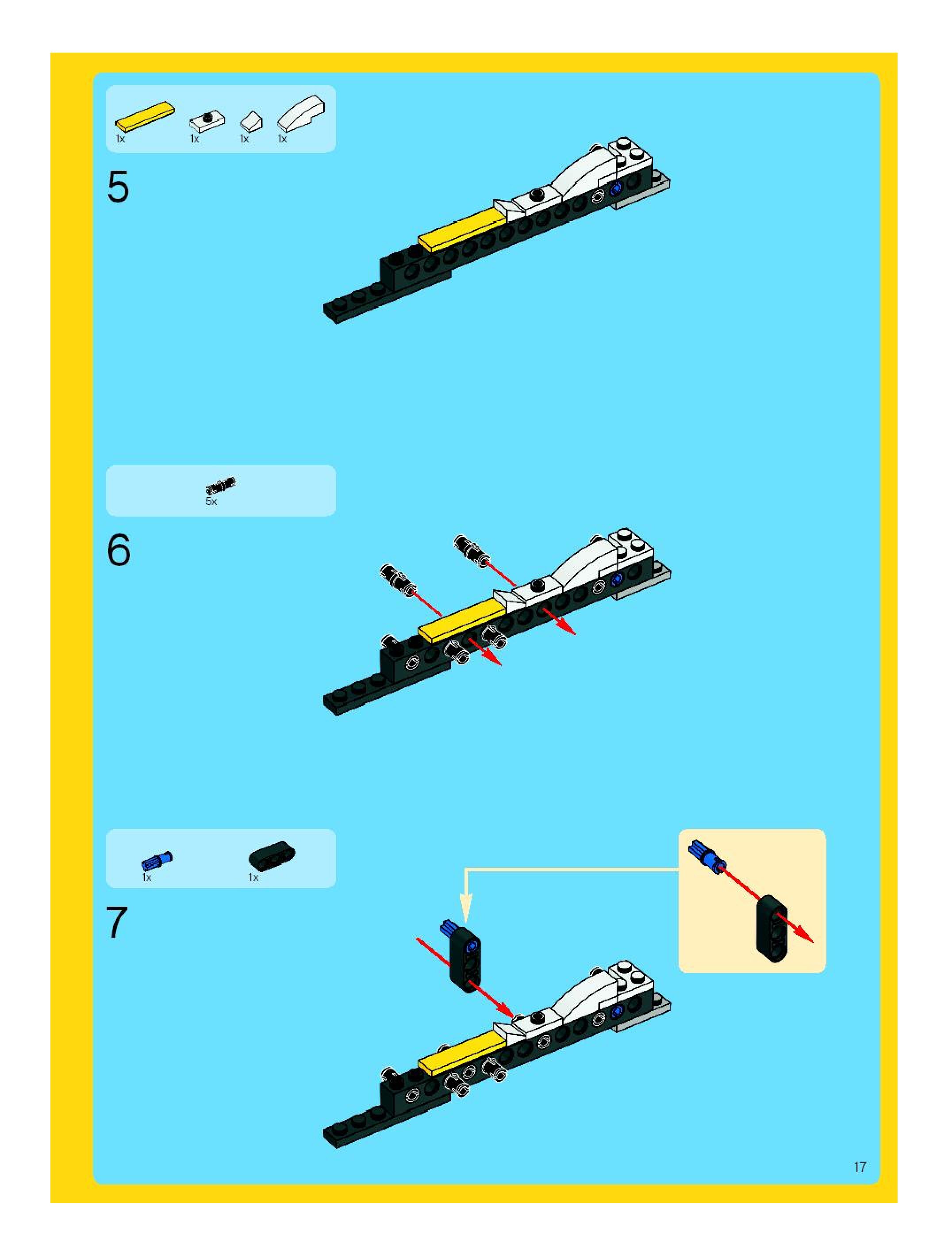 1x 1x 1x 1x

5

5x

6

1x 1x

7

17