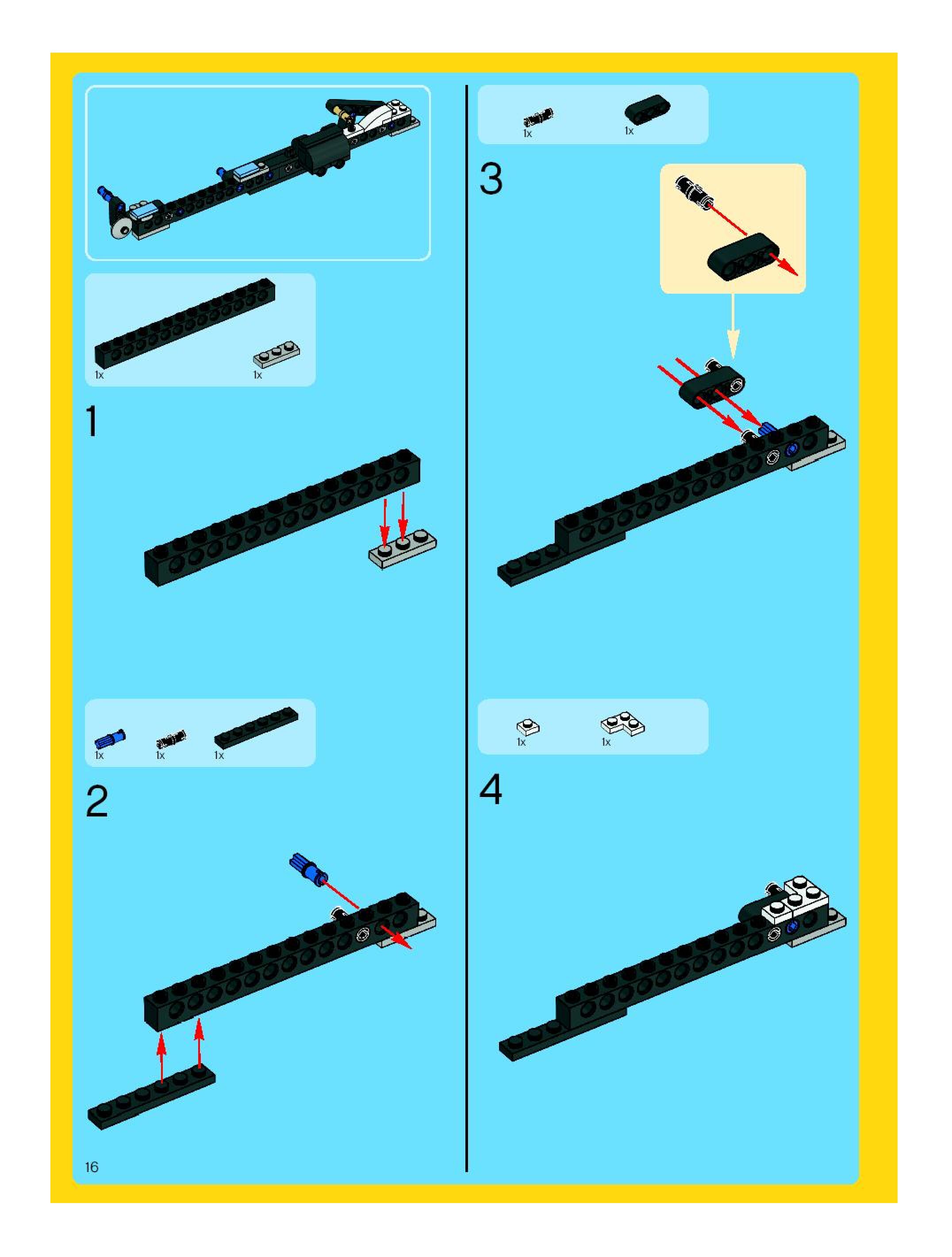 1x
1x

1

1x
1x
1x

2

16

1x
1x

3

1x
1x

4