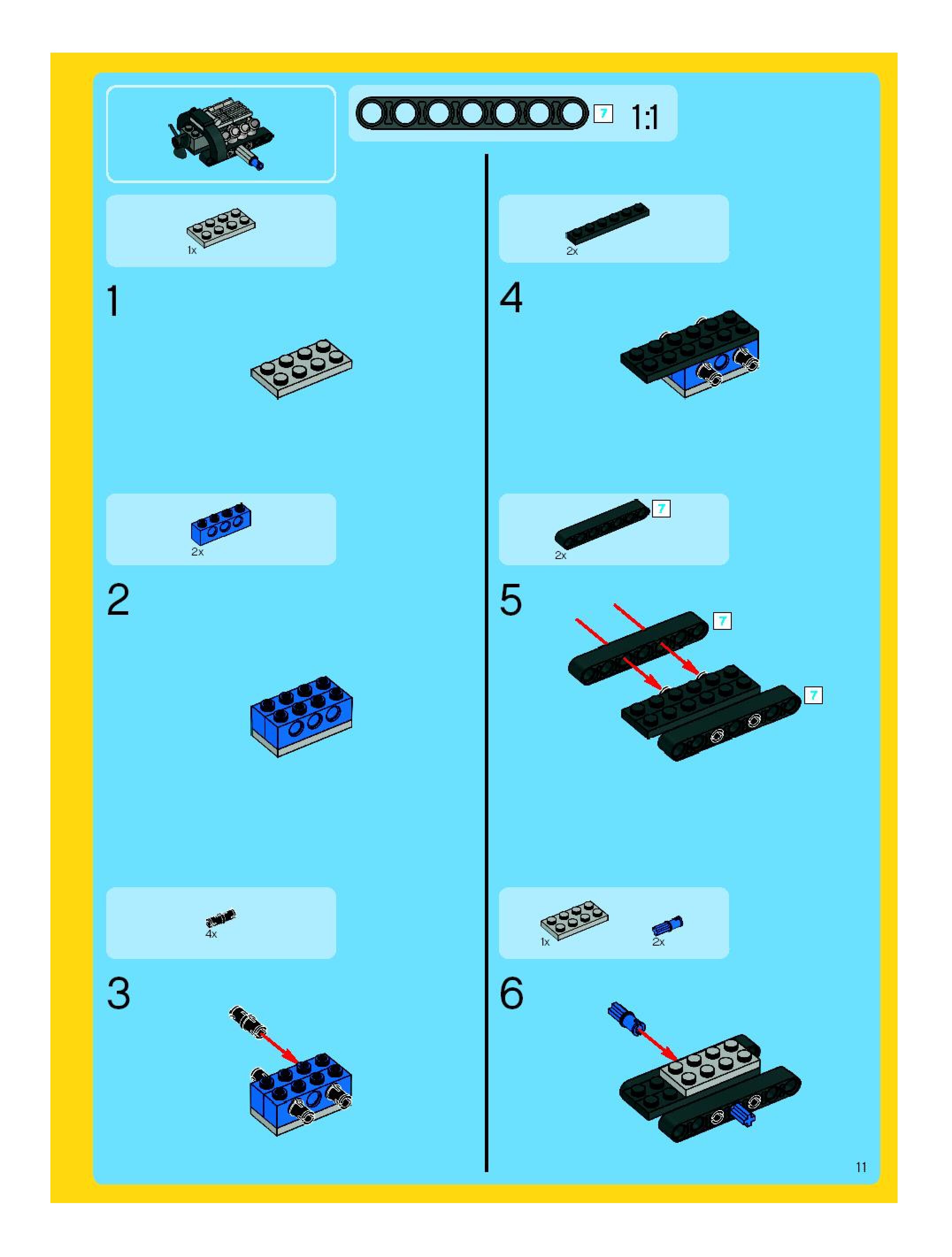 7 1:1

1x

1

2x

2

4x

3

2x

4

2x 7

5

7

7

1x 2x

6

11