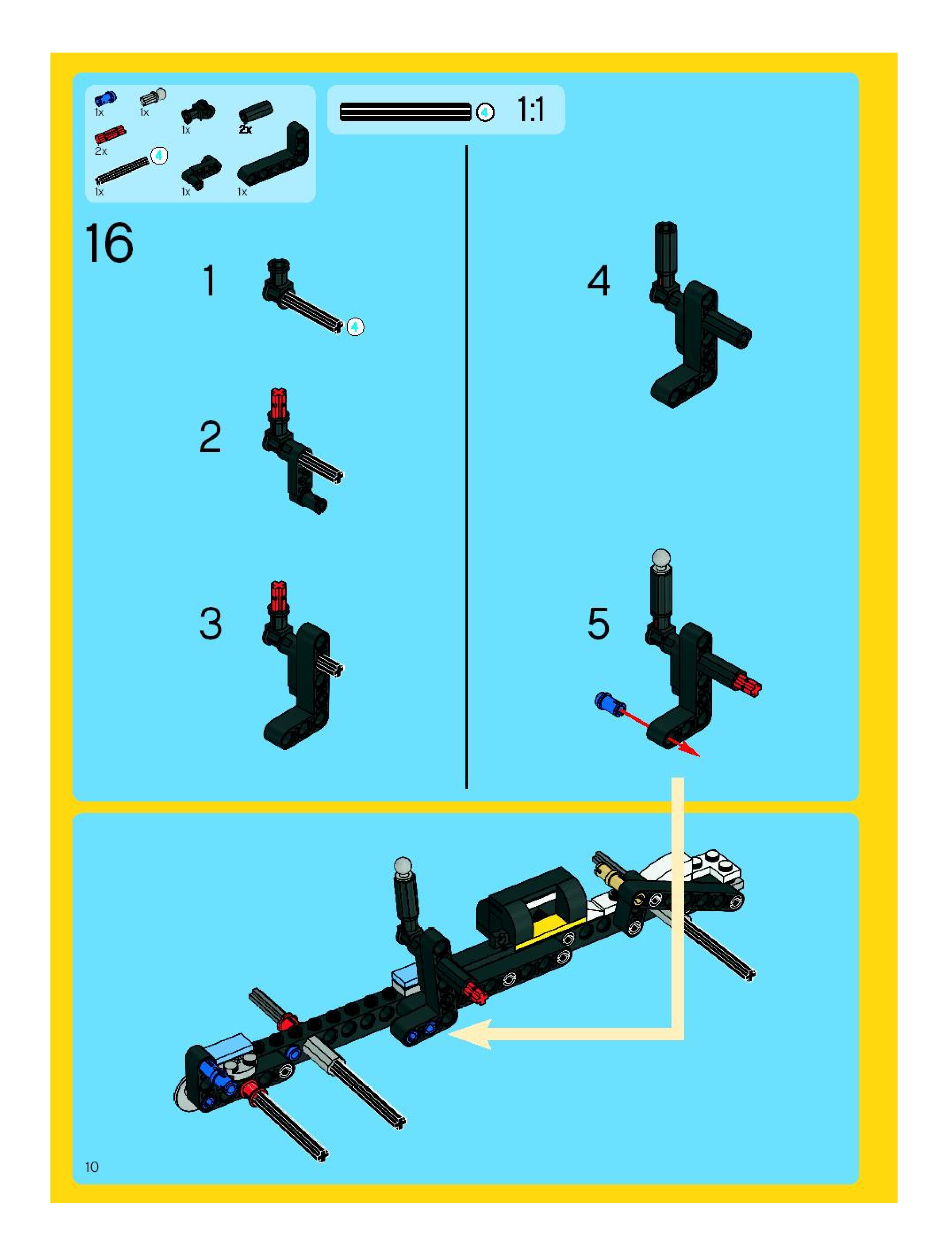 1x 1x 1x 2x
2x
4
1x 1x 1x

4 1:1

16

1
4

2

3

4

5

10