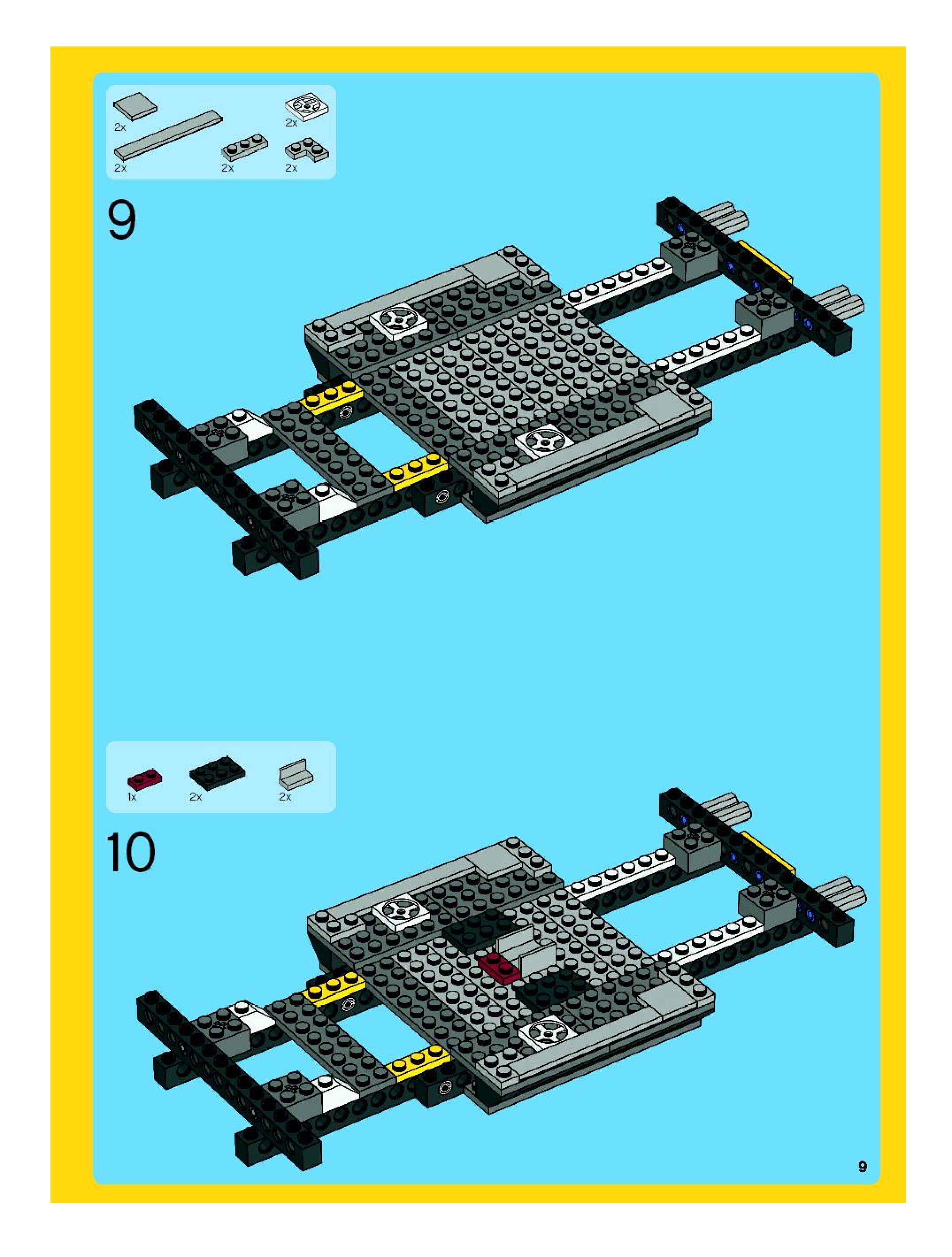 2x
2x
2x
2x
2x

9

1x
2x
2x

10

9