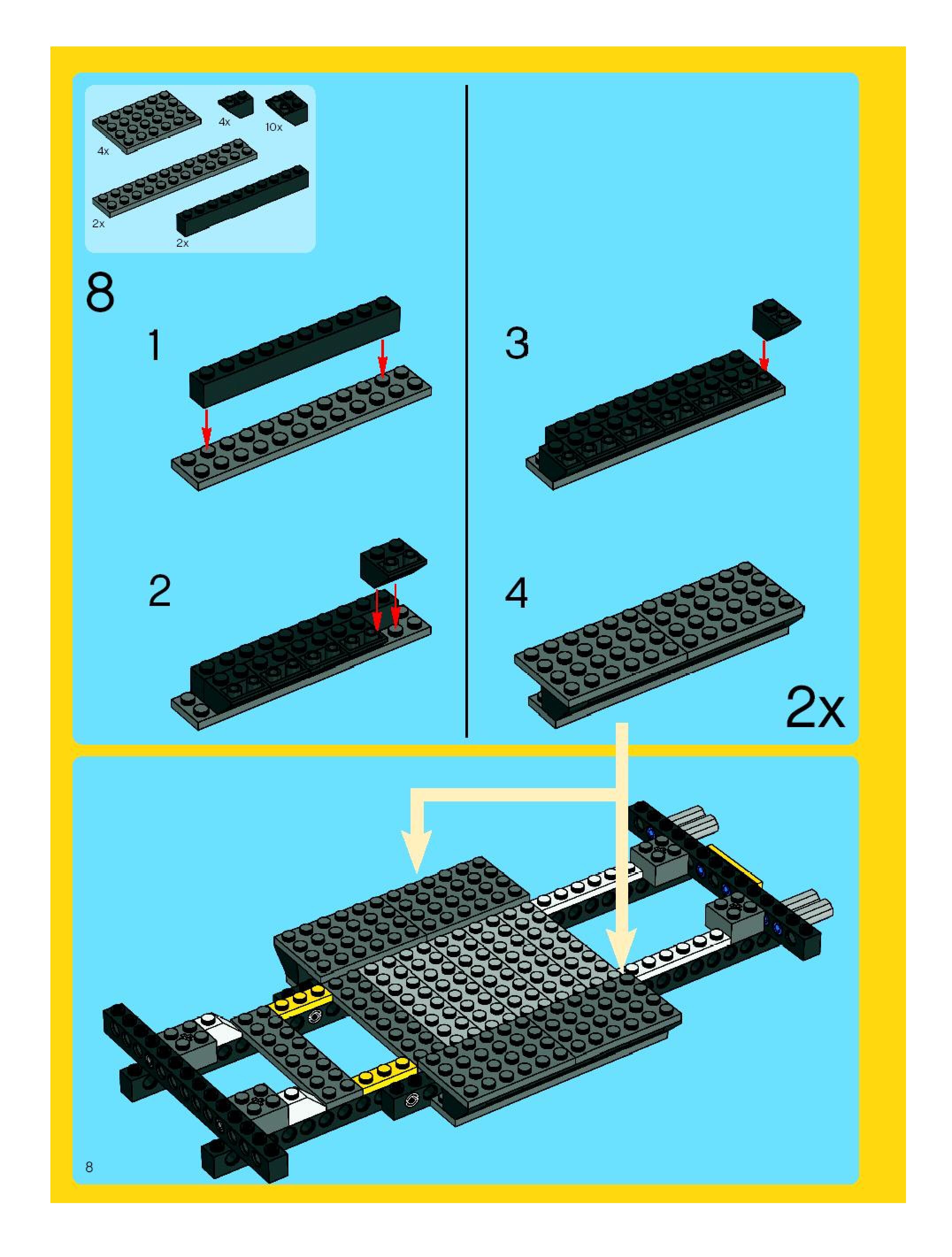 4x
4x
10x
2x
2x

8

1

2

3

4

2x

8