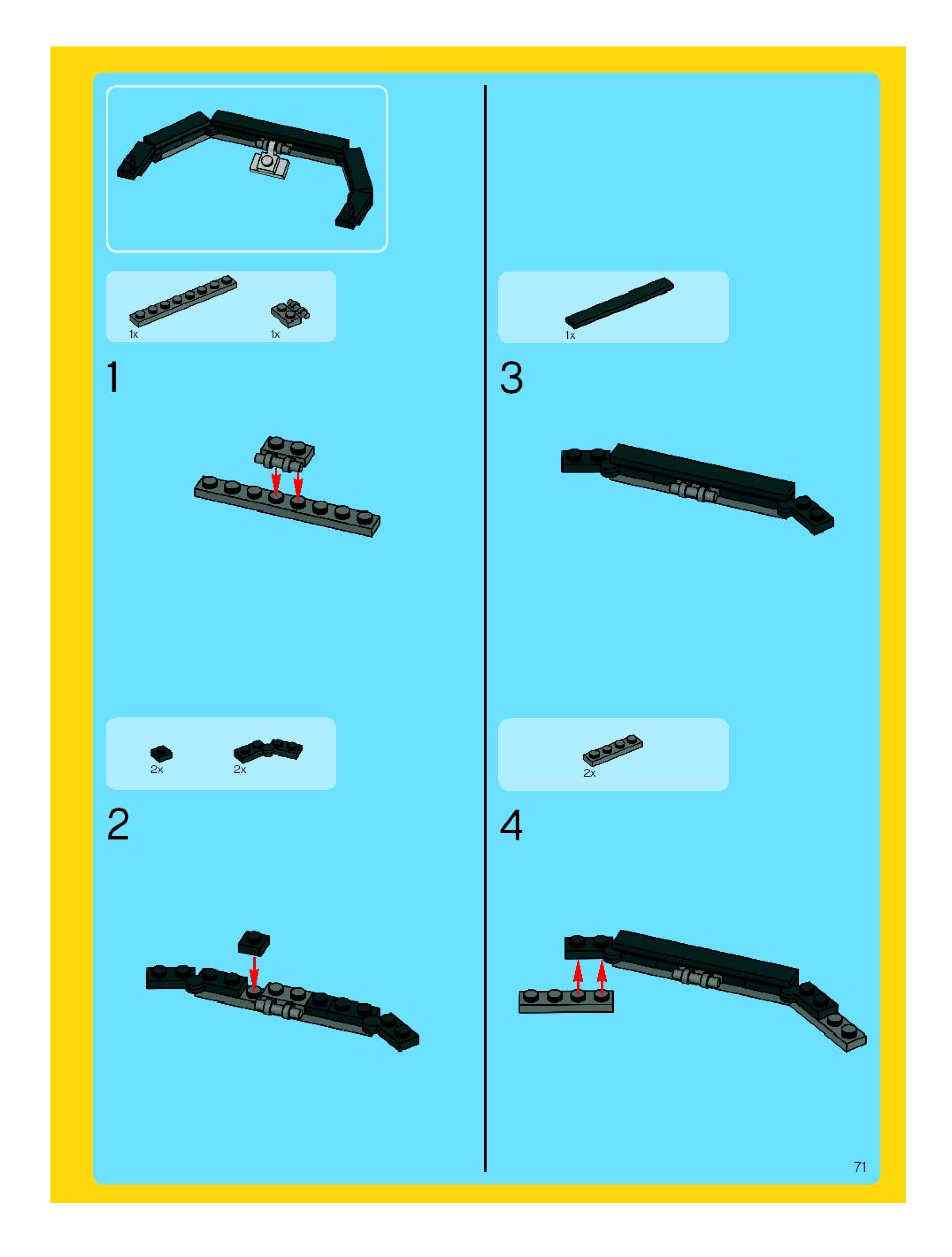 1x
1x

1

2x
2x

2

1x

3

2x

4

71