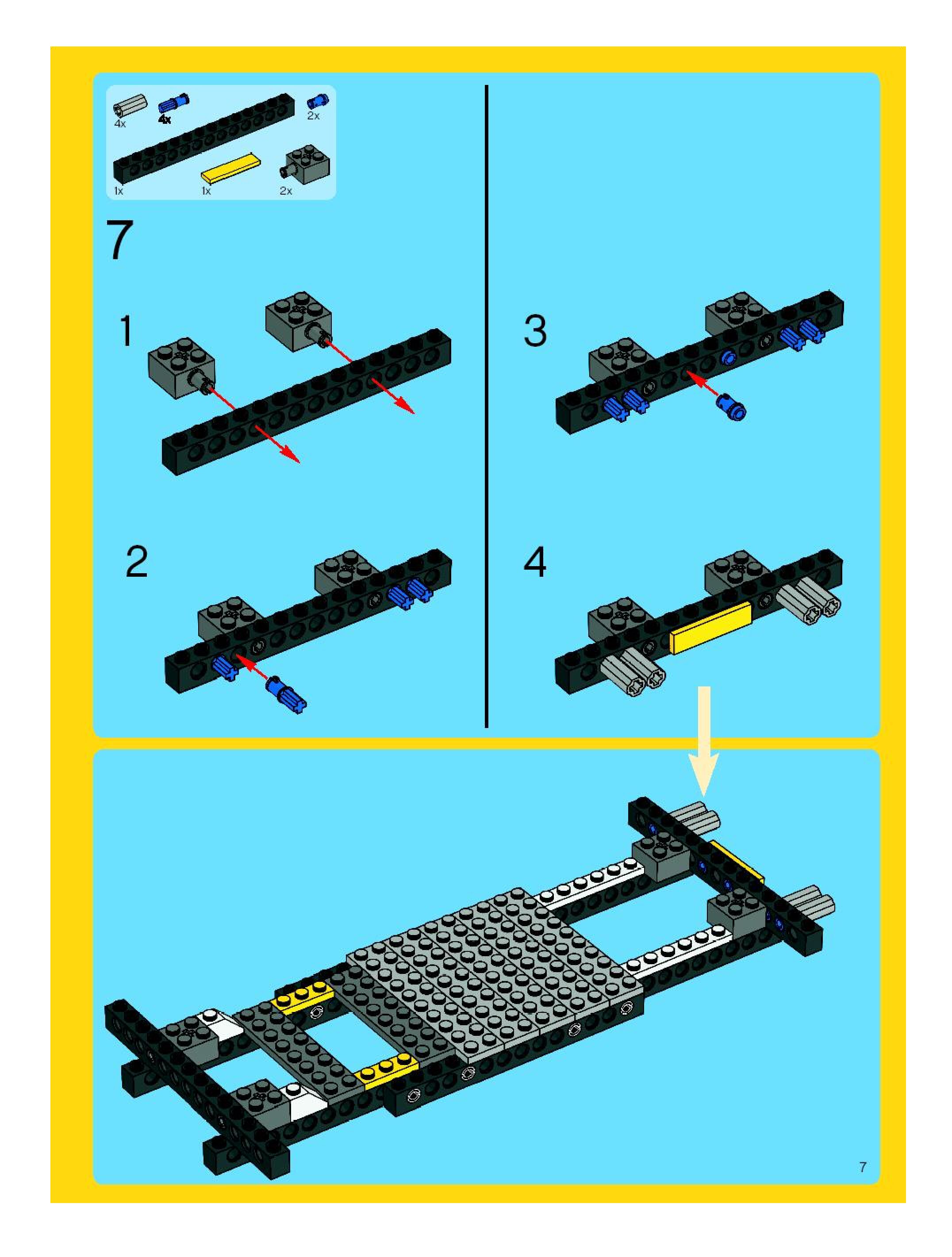 4x
4x
2x
1x
1x
2x

7

1

2

3

4

7