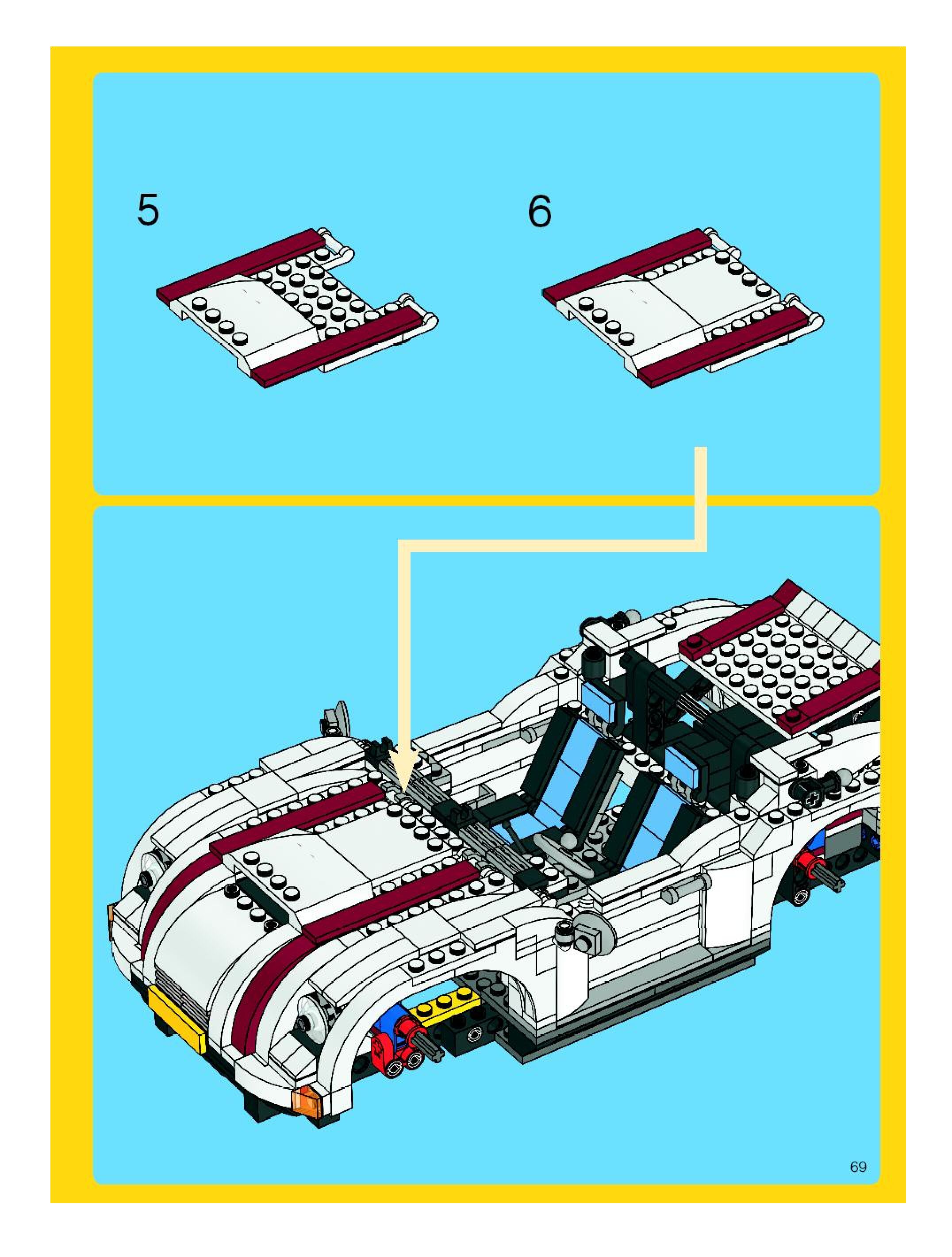 5

6

69