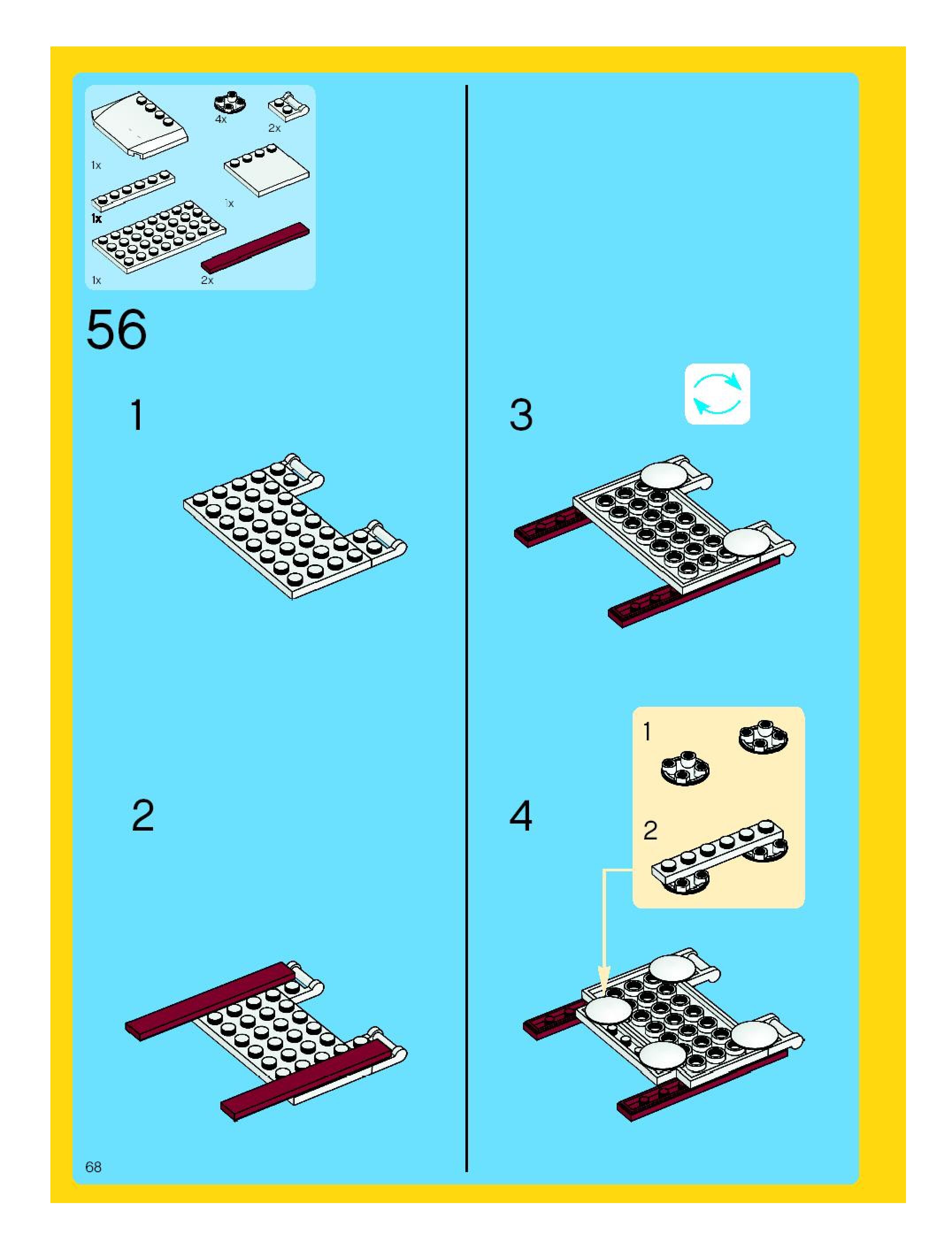 4x
2x
1x
1x
1x
1x
2x

56

1

2

3

4

1

2

68