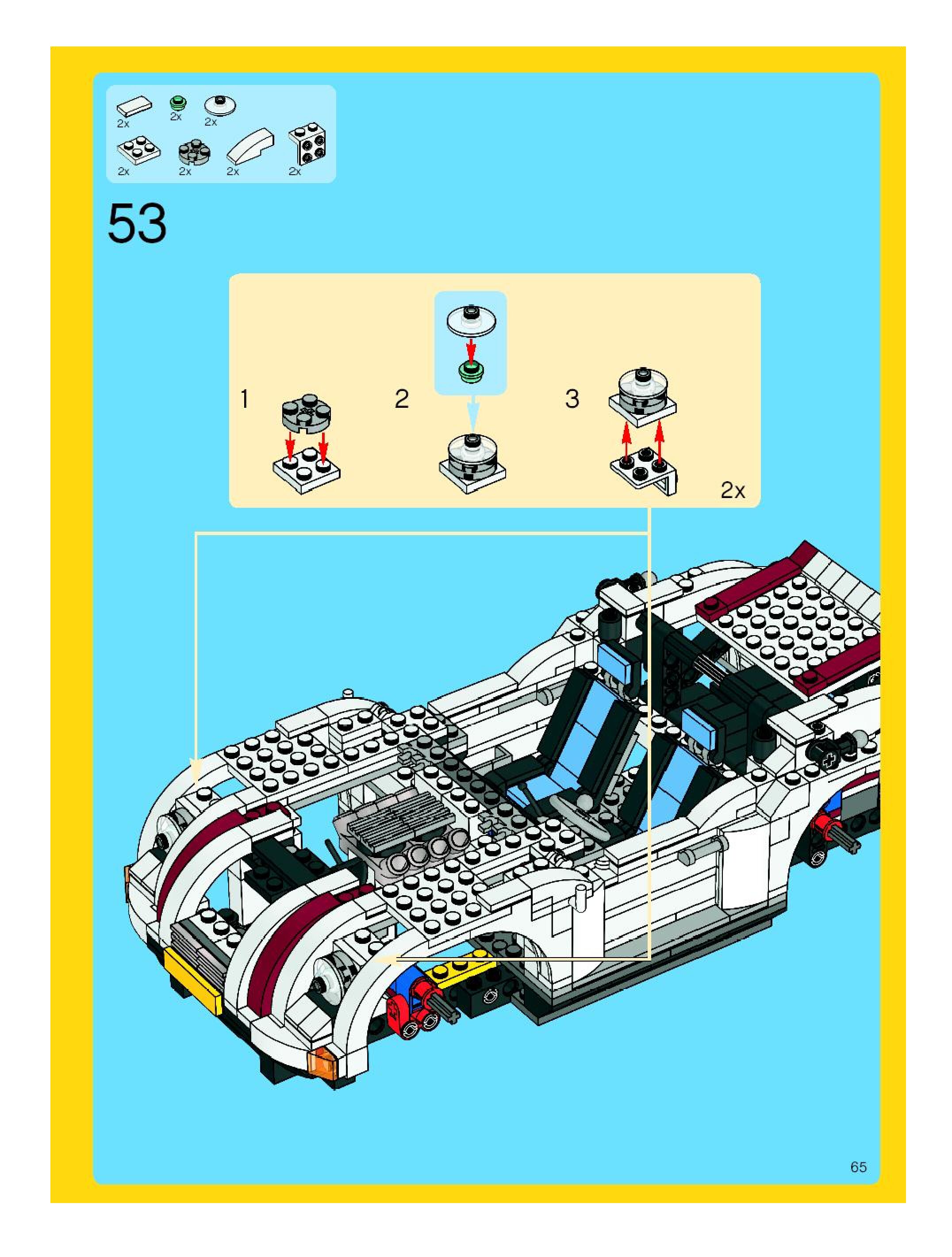 2x 2x 2x
2x 2x 2x 2x

53

1
2
3
2x

65