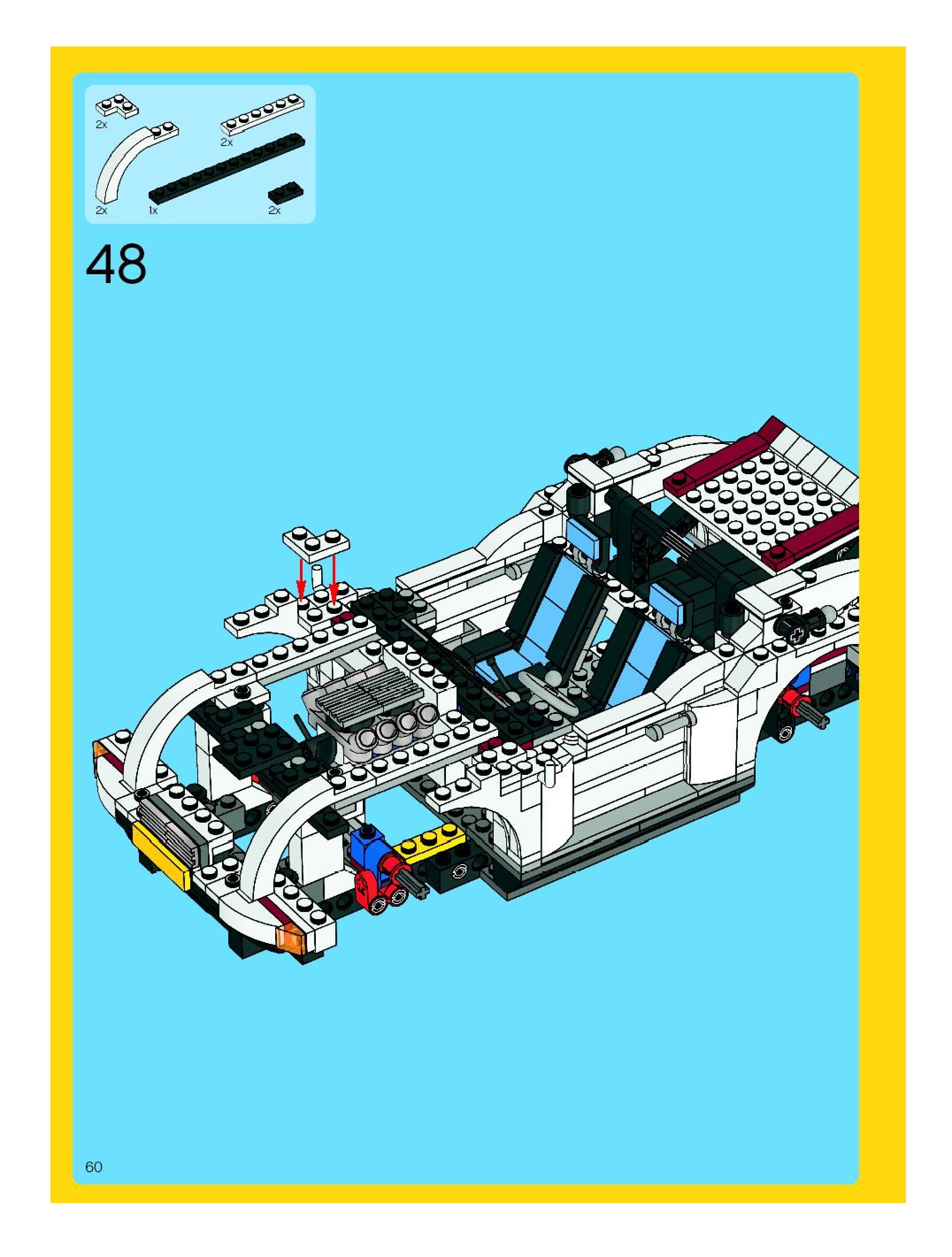 2x
2x
2x
1x
2x

48

60