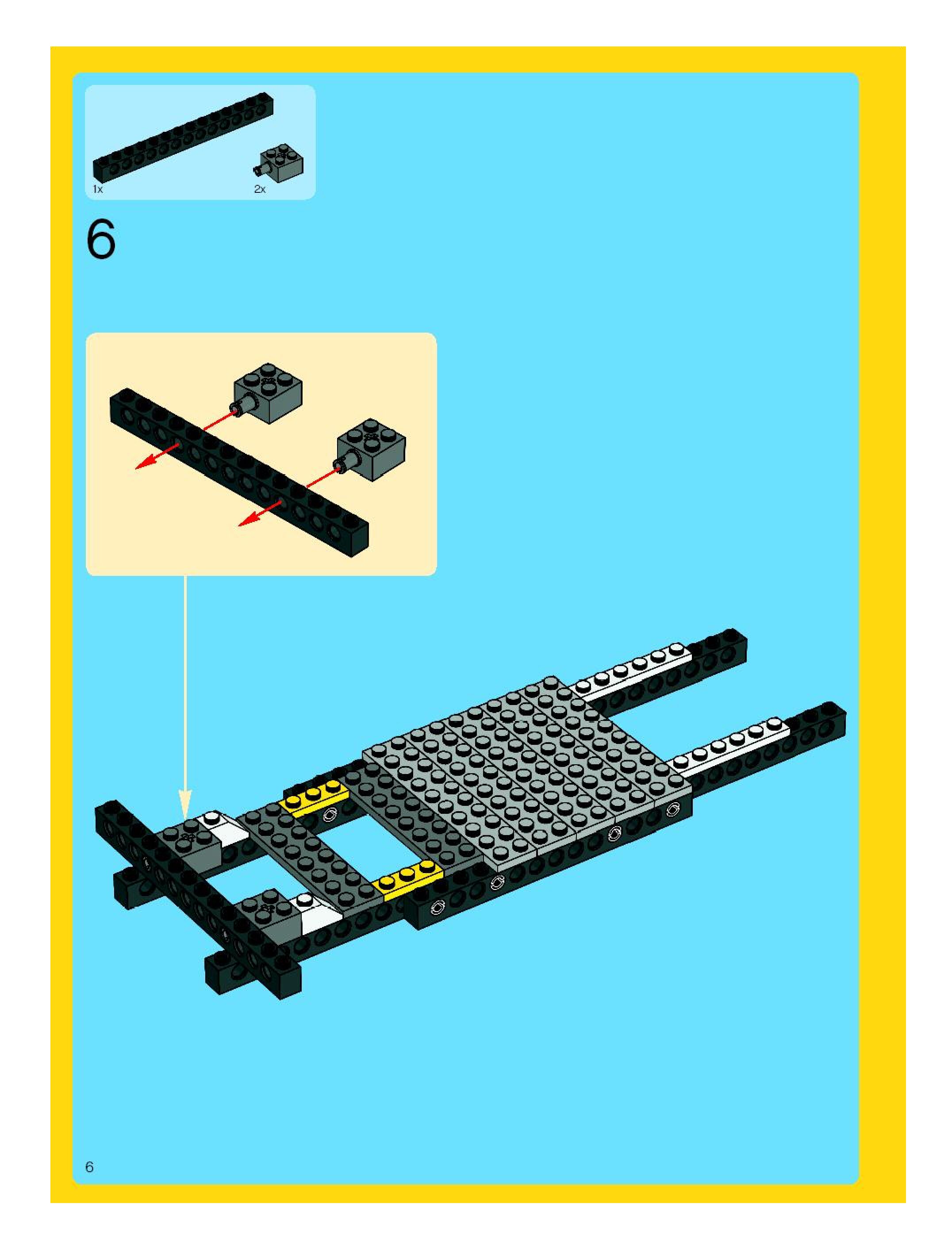 1x

2x

6

6