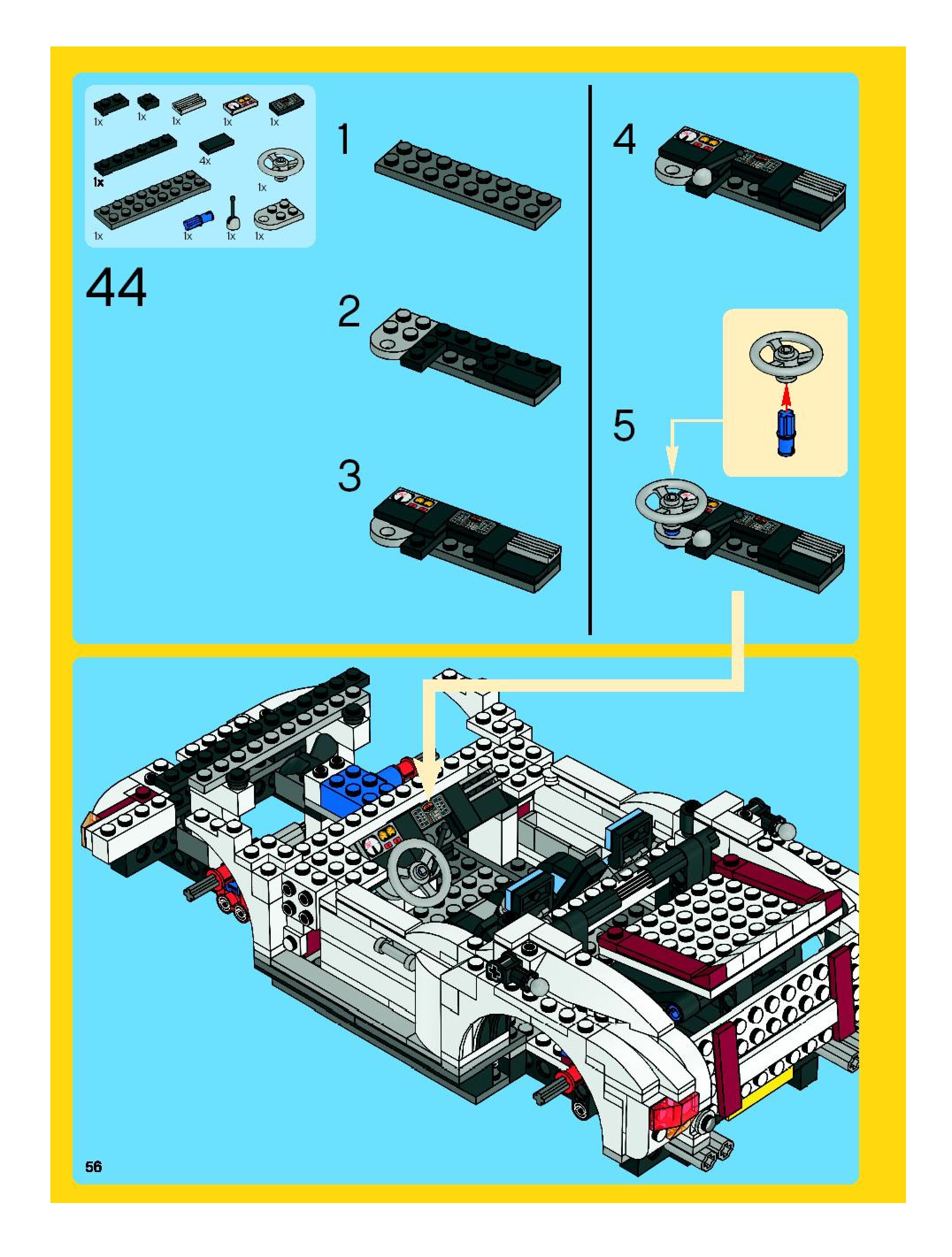 1x 1x 1x 1x 1x

1x 4x 1x

1x 1x 1x 1x

44

1

2

3

4

5

56