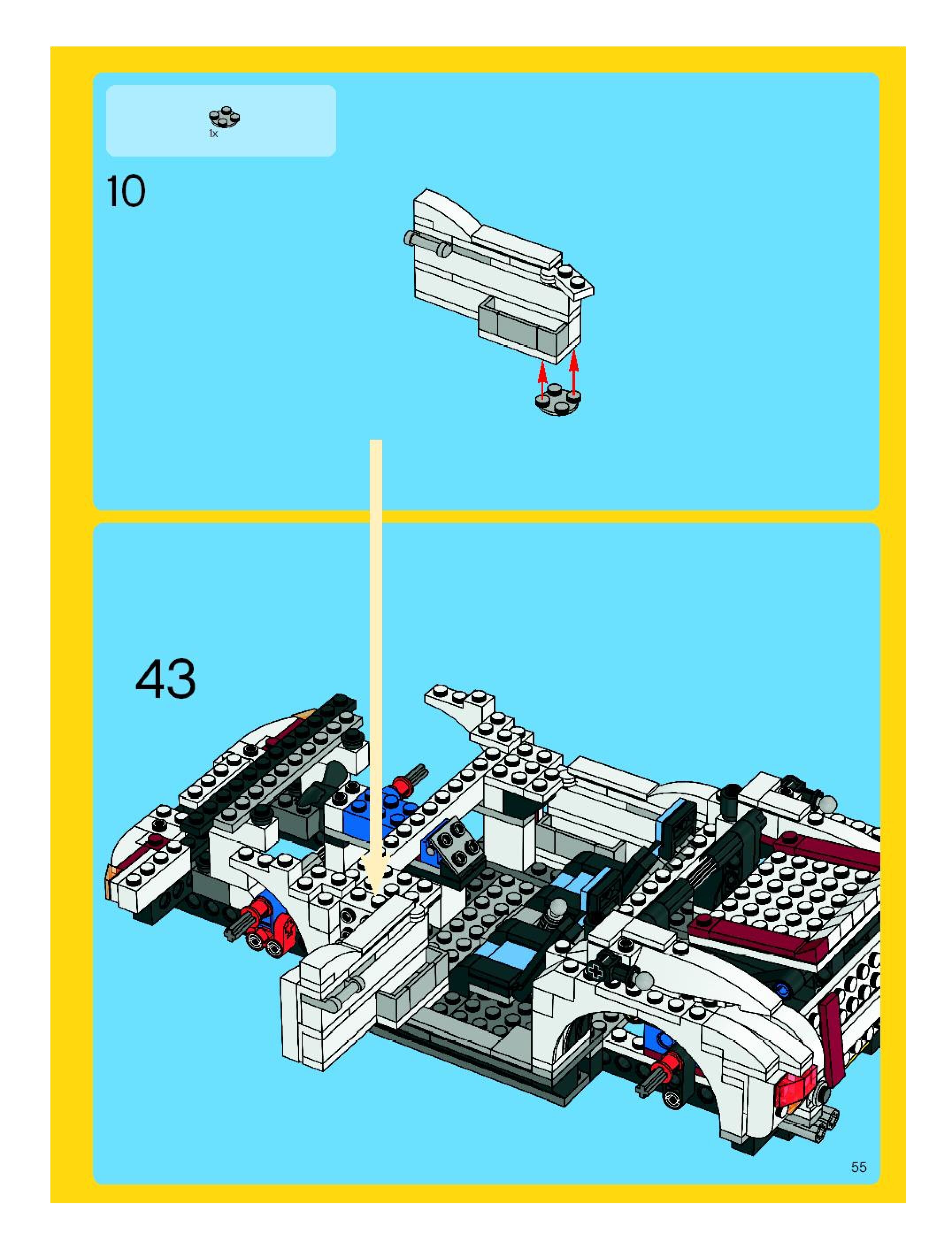 1x

10

43

55