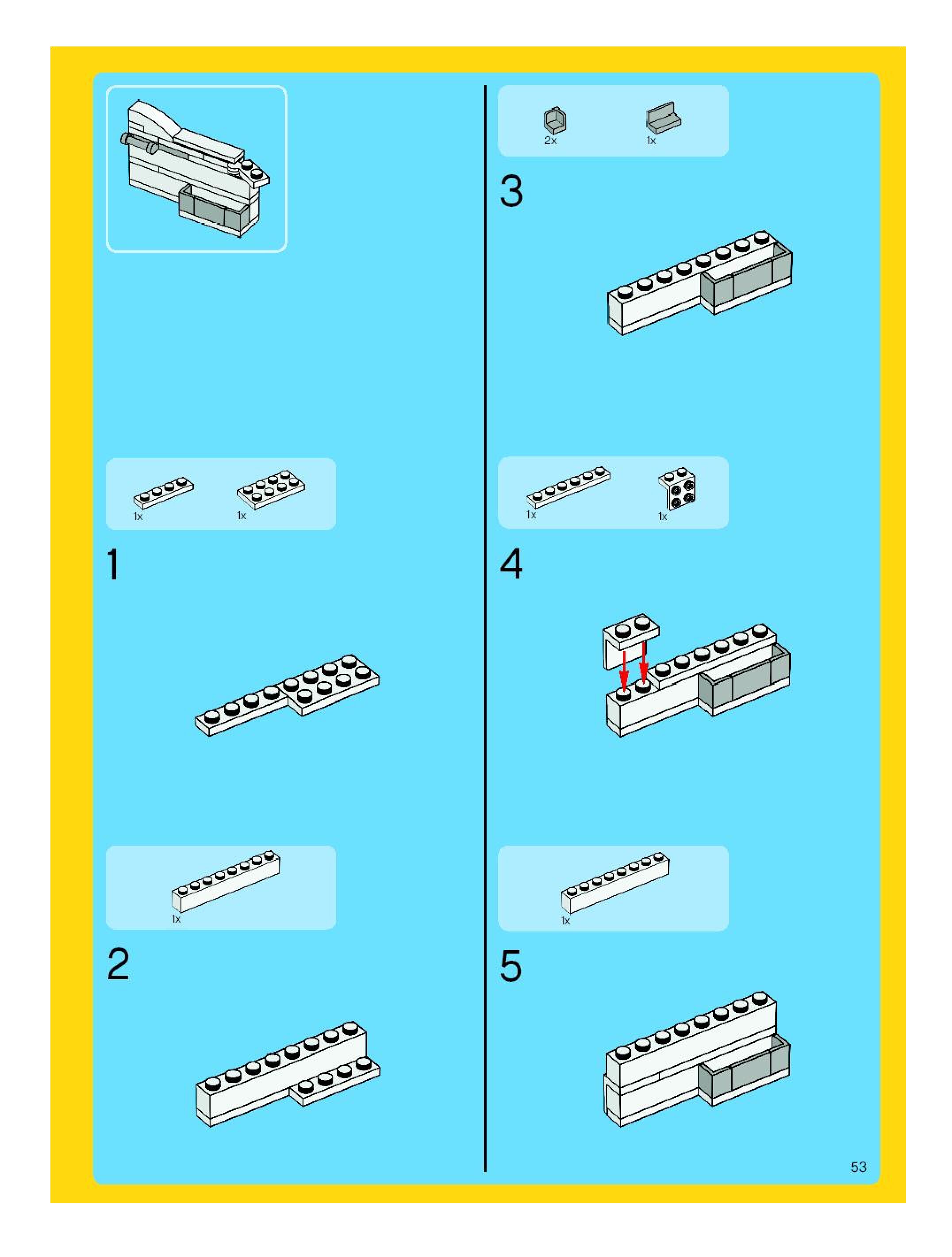 1x 1x

1

1x

2

2x 1x

3

1x 1x

4

1x

5

53