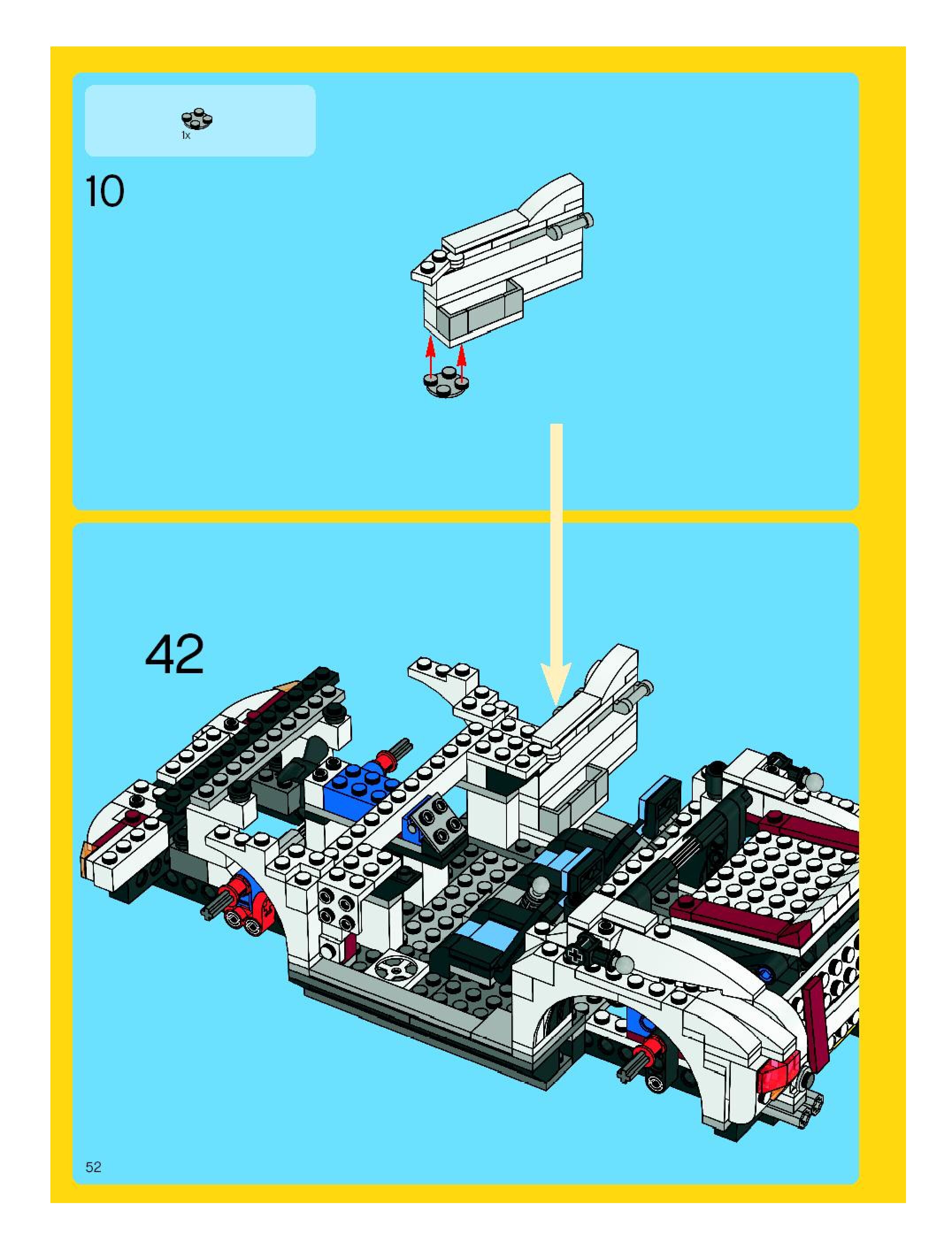 1x

10

42

52