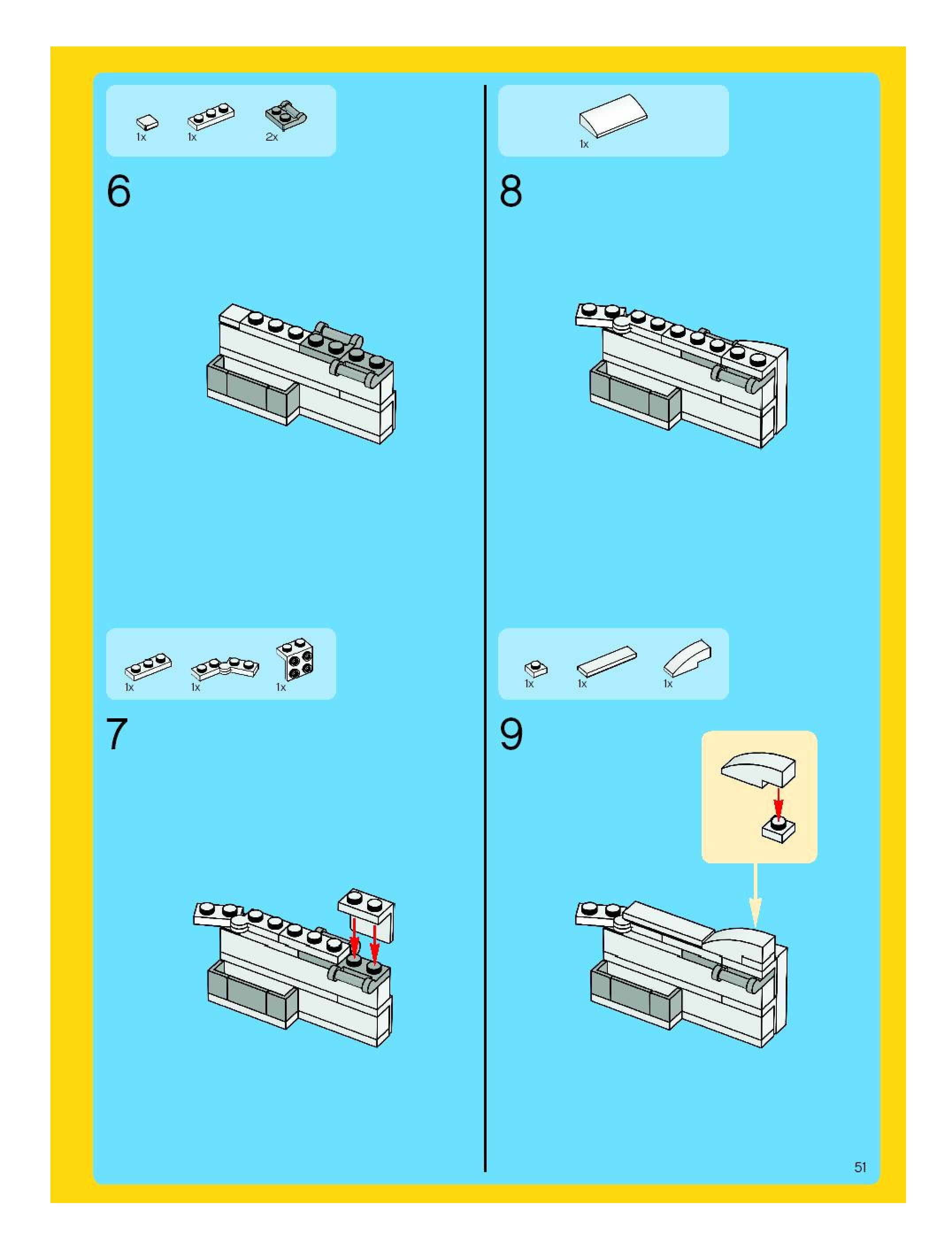 1x 1x 2x

6

1x 1x 1x

7

1x

8

1x 1x 1x

9

51