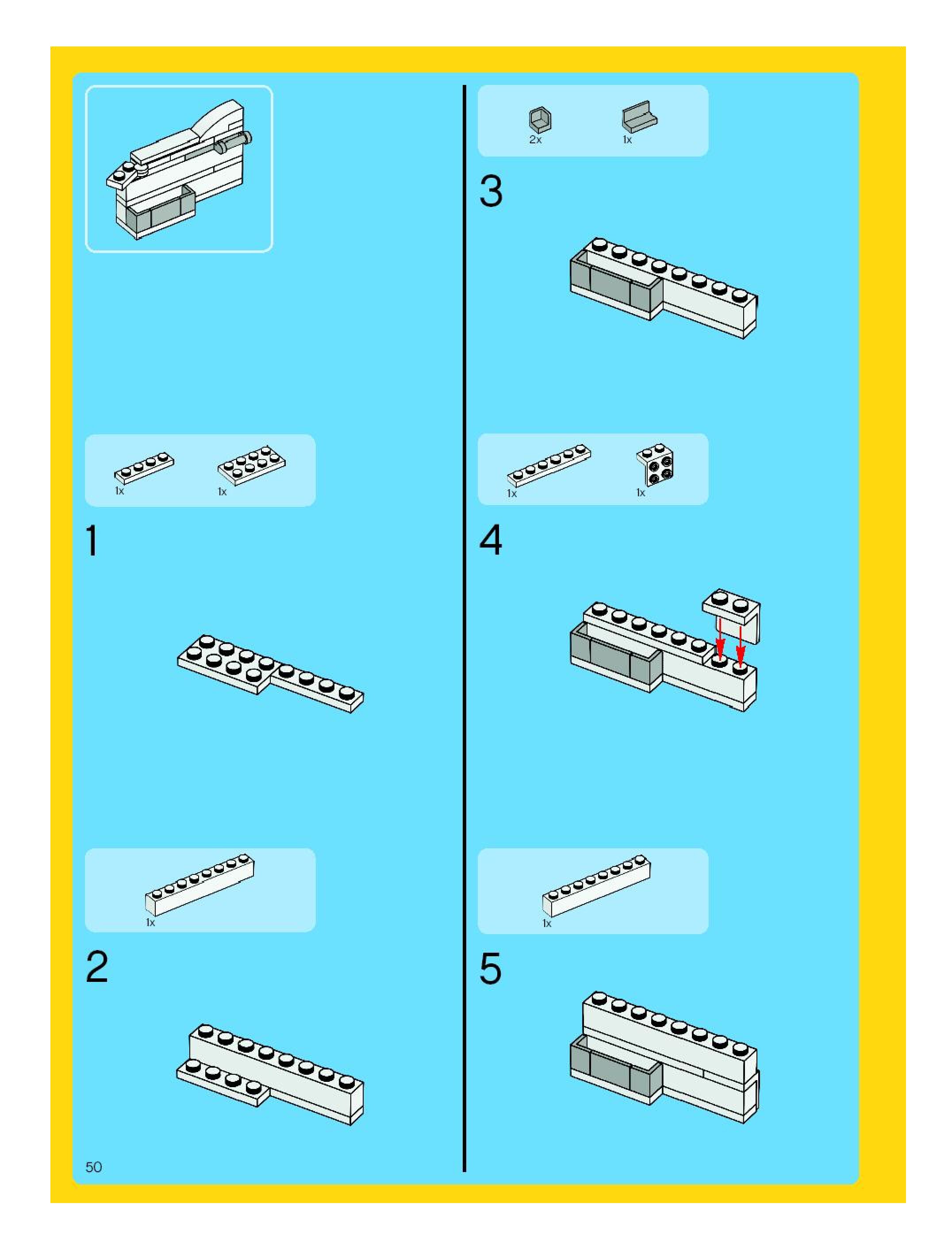 1x
1x
1
1x
2
50
2x
1x
3
1x
1x
4
1x
5