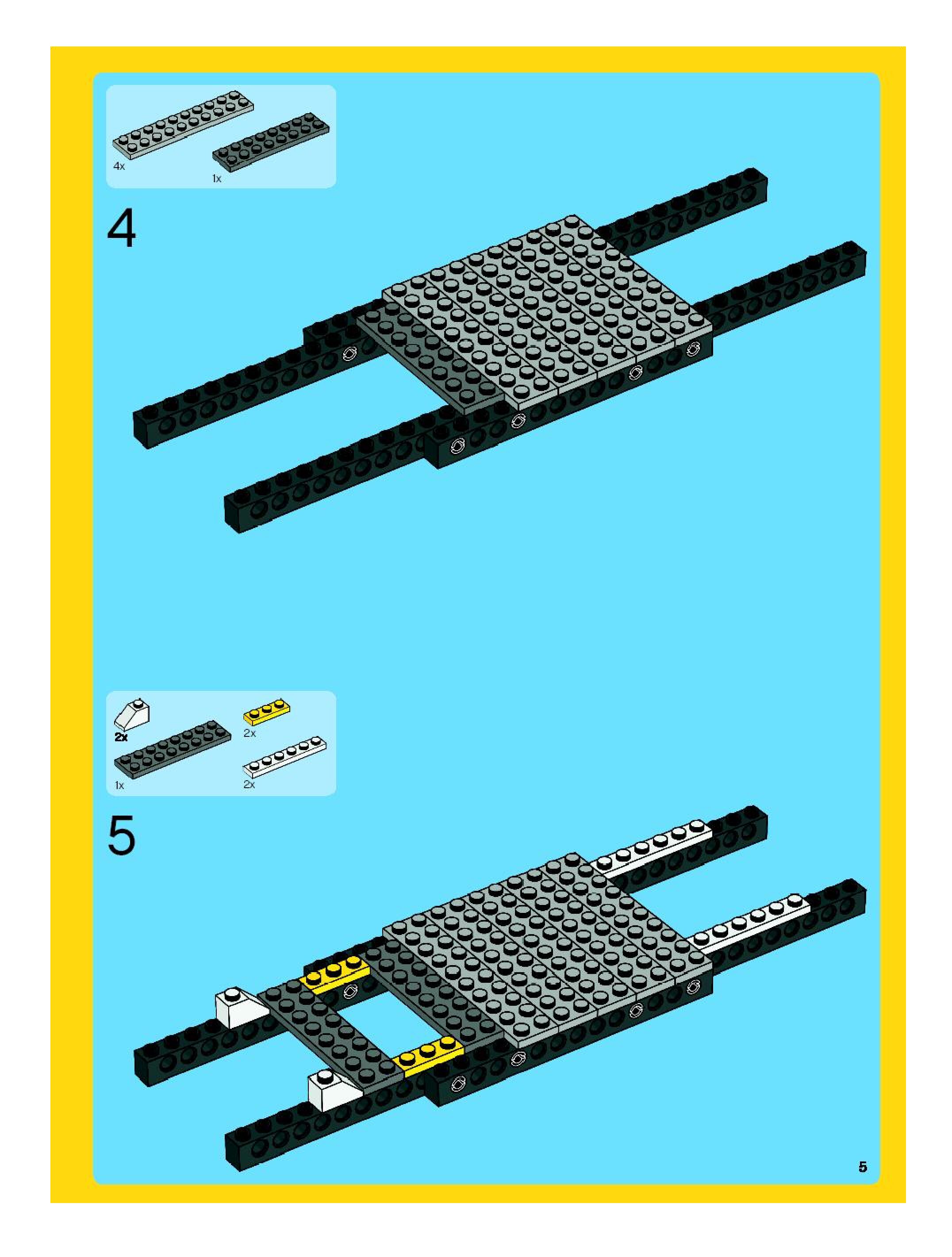 4x
1x

4

2x
2x
1x
2x

5

5