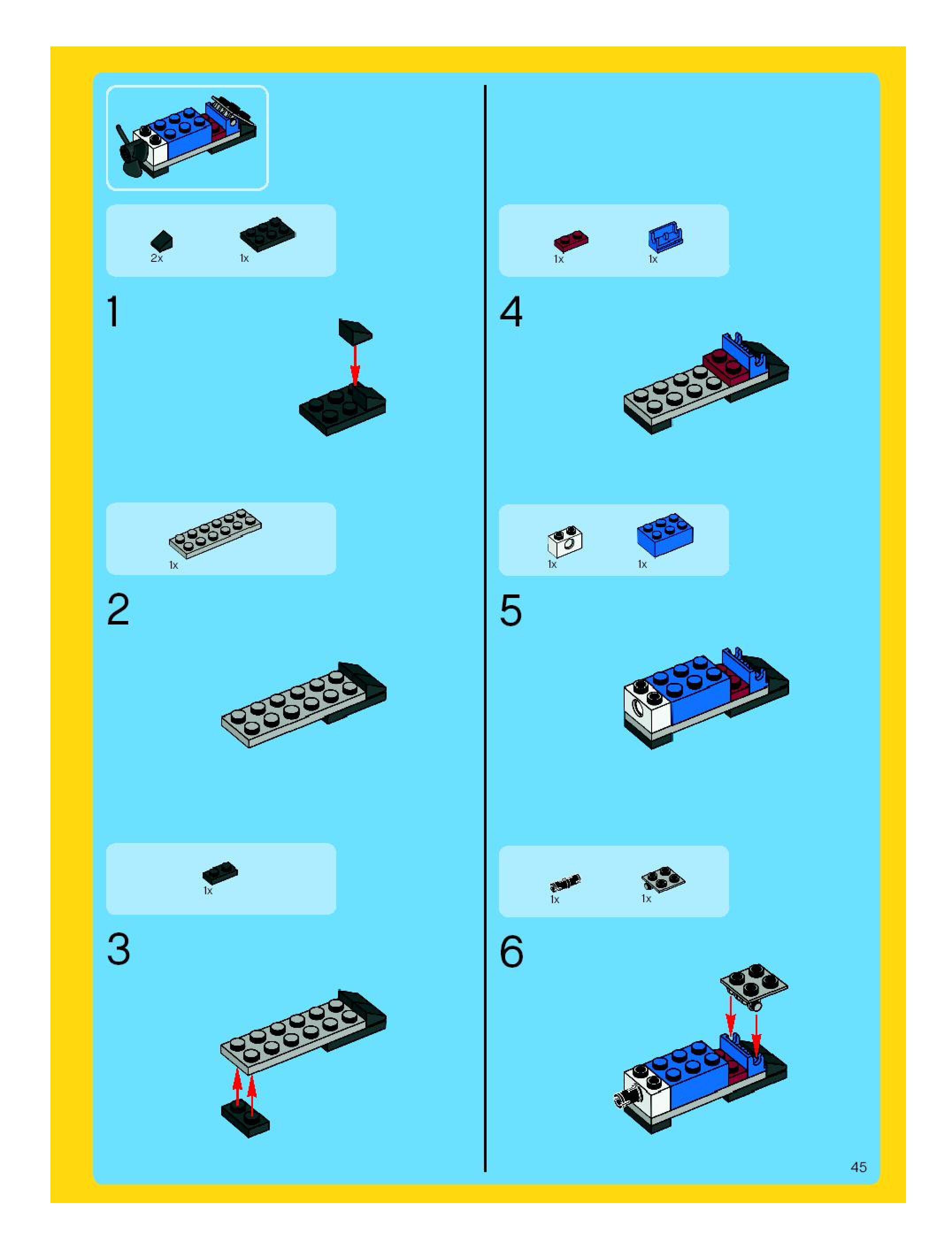 2x 1x

1

1x

2

1x

3

1x 1x

4

1x 1x

5

1x 1x

6

45